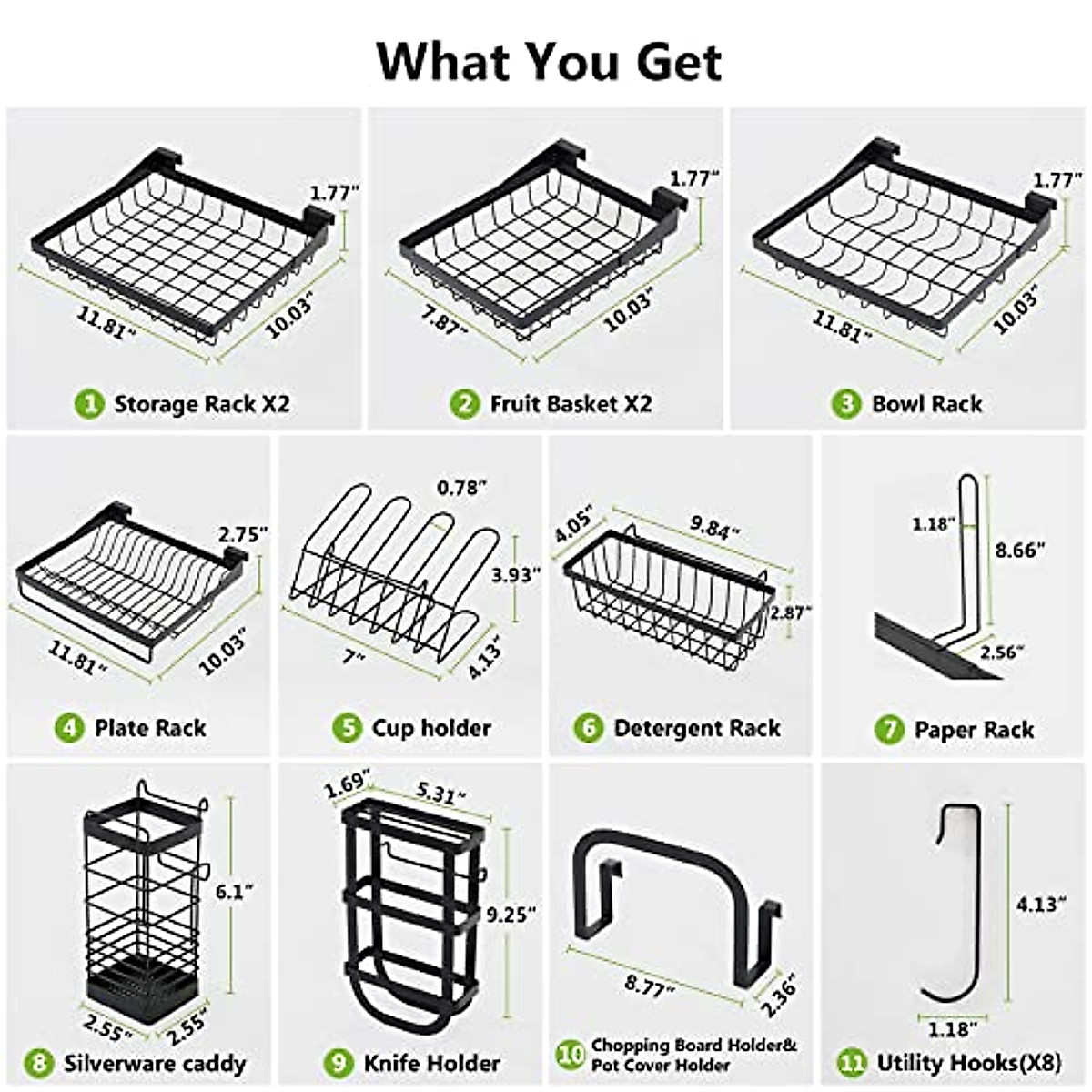 What You Get

1.77"
11.81"
10.03"
1 Storage Rack X2

1.77"
7.87"
10.03"
2 Fruit Basket X2

1.77"
11.81"
10.03"
3 Bowl Rack

2.75"
11.81"
10.03"
4 Plate Rack

0.78"
3.93"
7"
4.13"
5 Cup holder

4.05"
9.84"
2.87"
6 Detergent Rack

1.18"
8.66"
2.56"
7 Paper Rack

6.1"
2.55"
2.55"
8 Silverware caddy

1.69"
5.31"
9.25"
9 Knife Holder

8.77"
2.36"
10 Chopping Board Holder& Pot Cover Holder

4.13"
1.18"
11 Utility Hooks(X8)