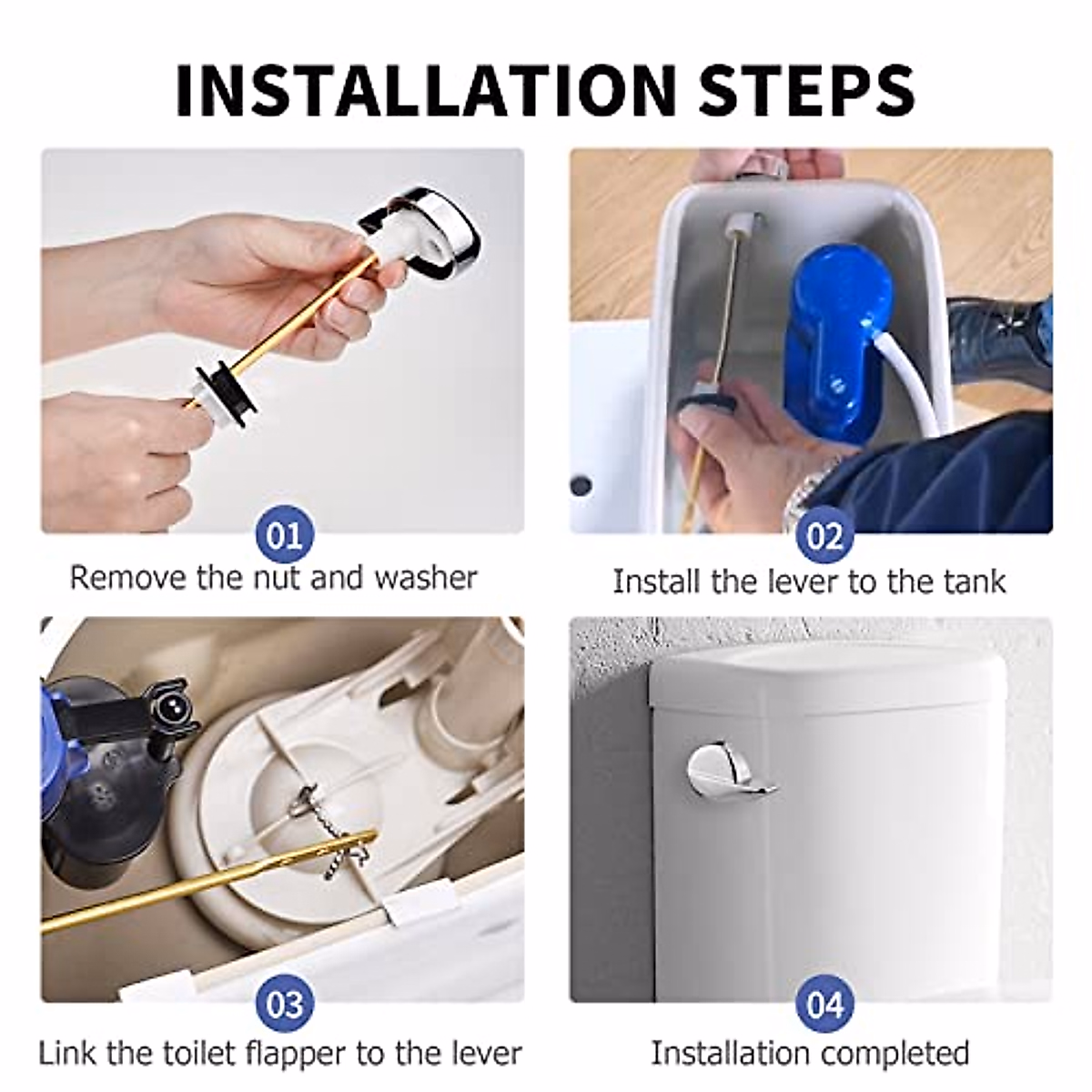 INSTALLATION STEPS

01
Remove the nut and washer

02
Install the lever to the tank

03
Link the toilet flapper to the lever

04
Installation completed