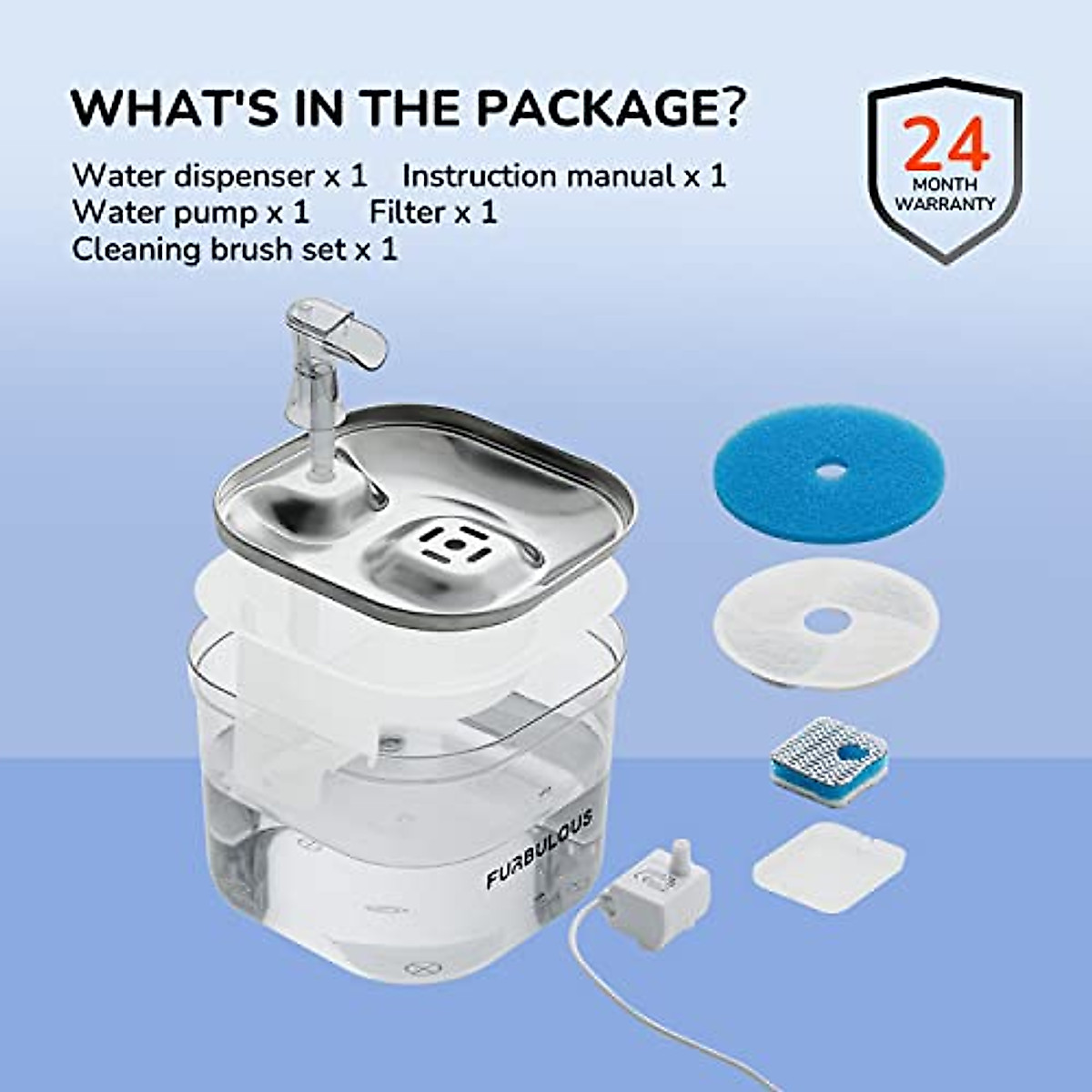 WHAT'S IN THE PACKAGE?

Water dispenser x 1 Instruction manual x 1
Water pump x 1 Filter x 1
Cleaning brush set x 1

24 MONTH WARRANTY

FURBULOUS