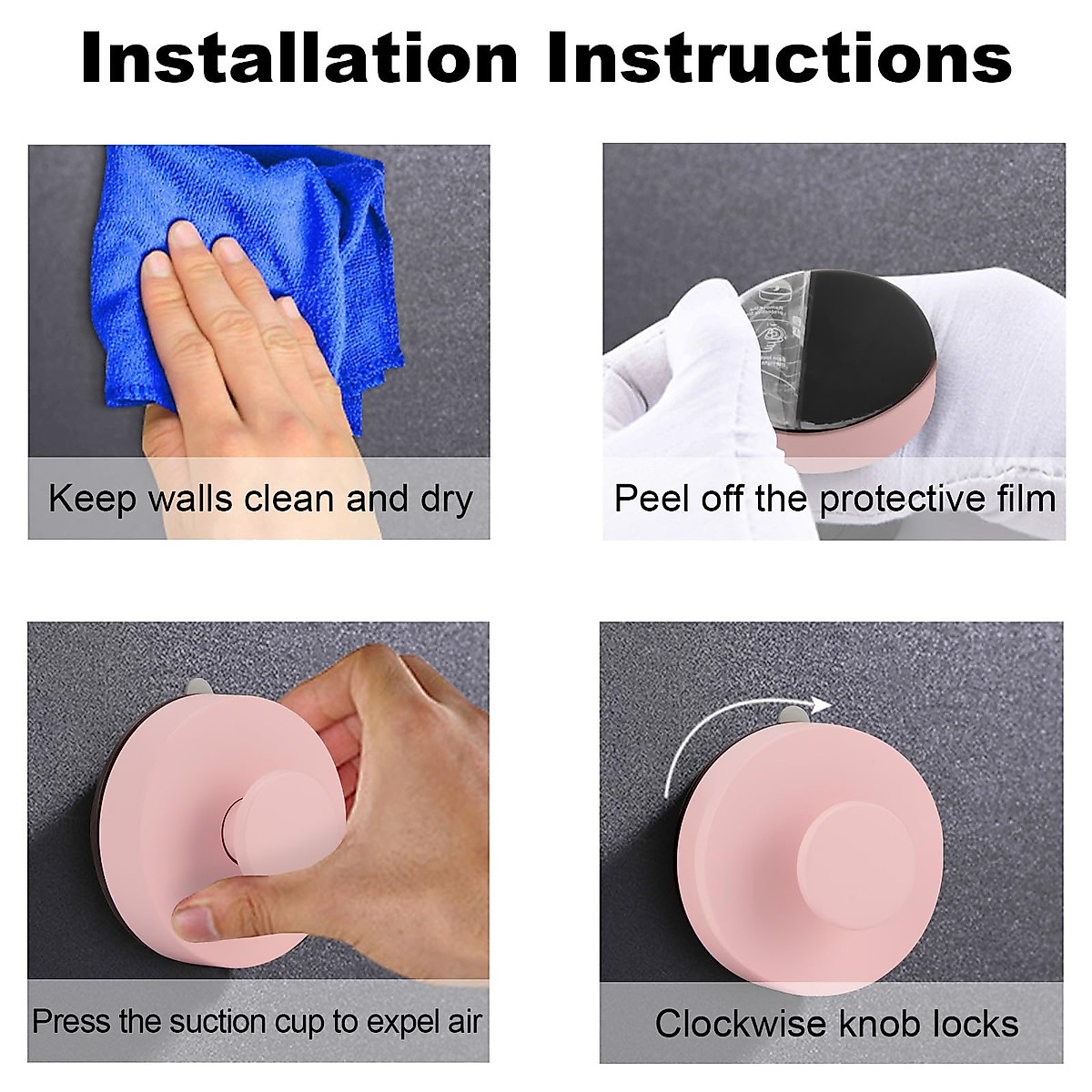 Installation Instructions

Keep walls clean and dry

Peel off the protective film

Press the suction cup to expel air

Clockwise knob locks