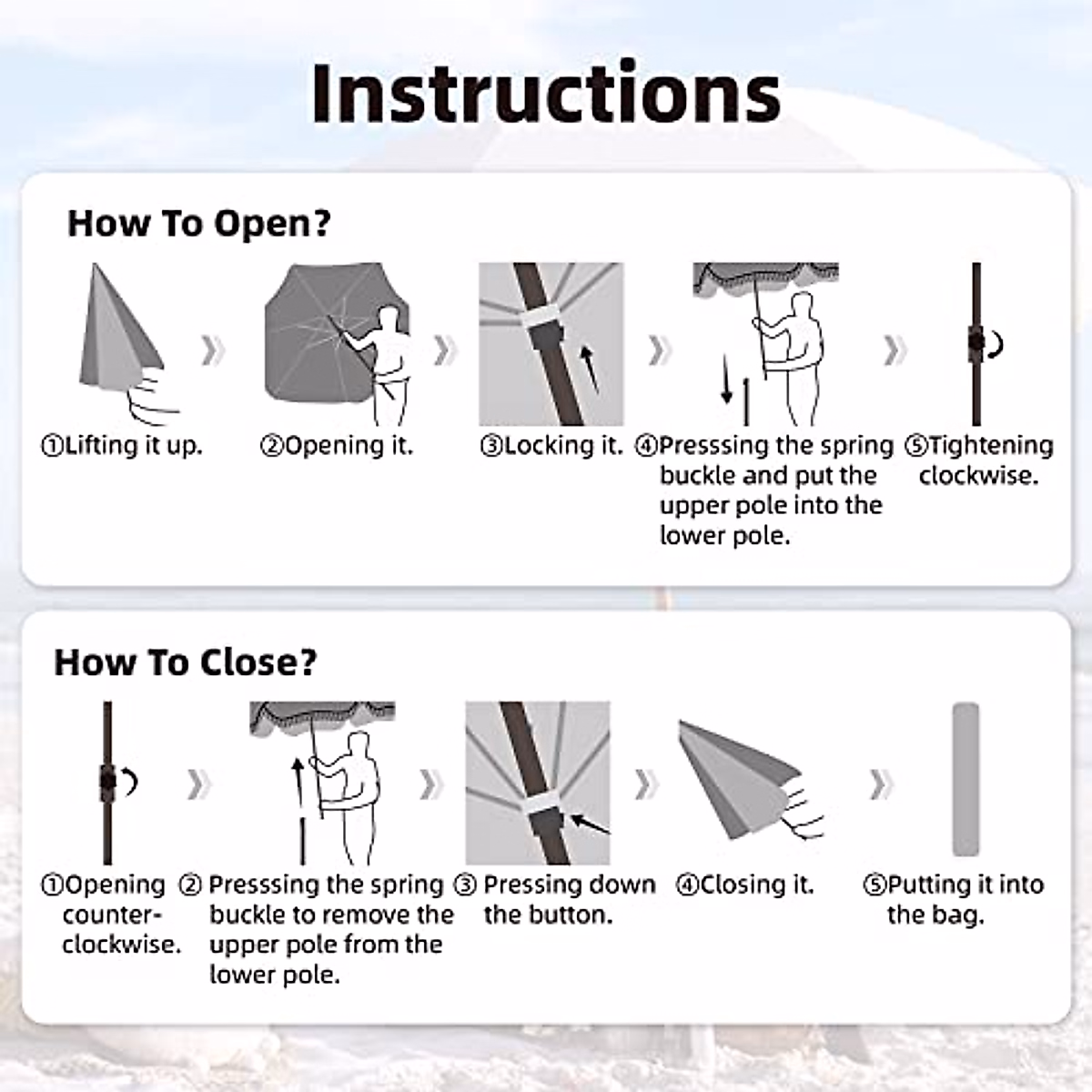 Instructions

How To Open?

①Lifting it up.

②Opening it.

③Locking it.

④Presssing the spring buckle and put the upper pole into the lower pole.

⑤Tightening clockwise.

How To Close?

①Opening counter-clockwise.

② Presssing the spring buckle to remove the upper pole from the lower pole.

③ Pressing down the button.

④Closing it.

⑤Putting it into the bag.