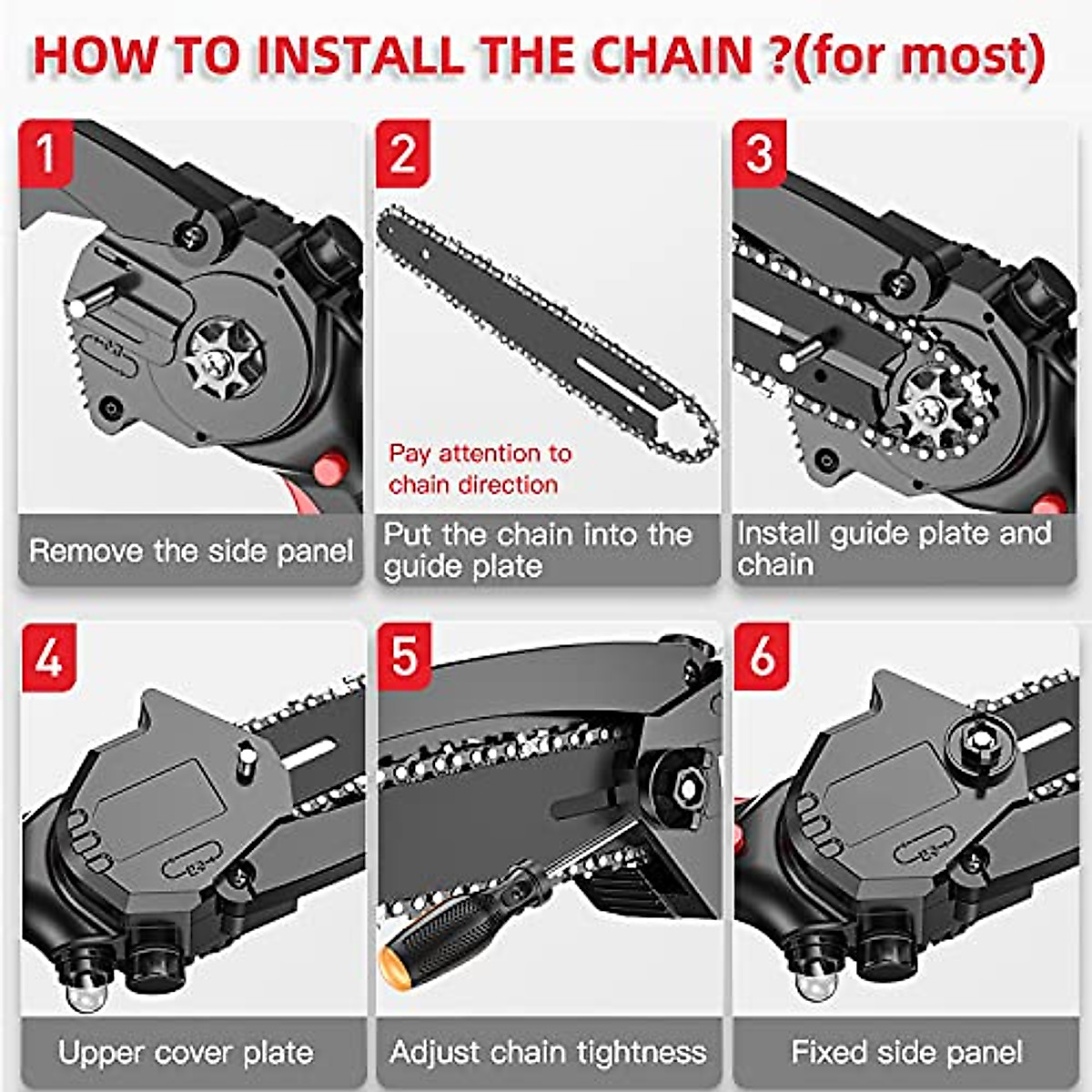 HOW TO INSTALL THE CHAIN ?(for most)

1

Remove the side panel

2

Pay attention to chain direction

Put the chain into the guide plate

3

Install guide plate and chain

4

Upper cover plate

5

Adjust chain tightness

6

Fixed side panel