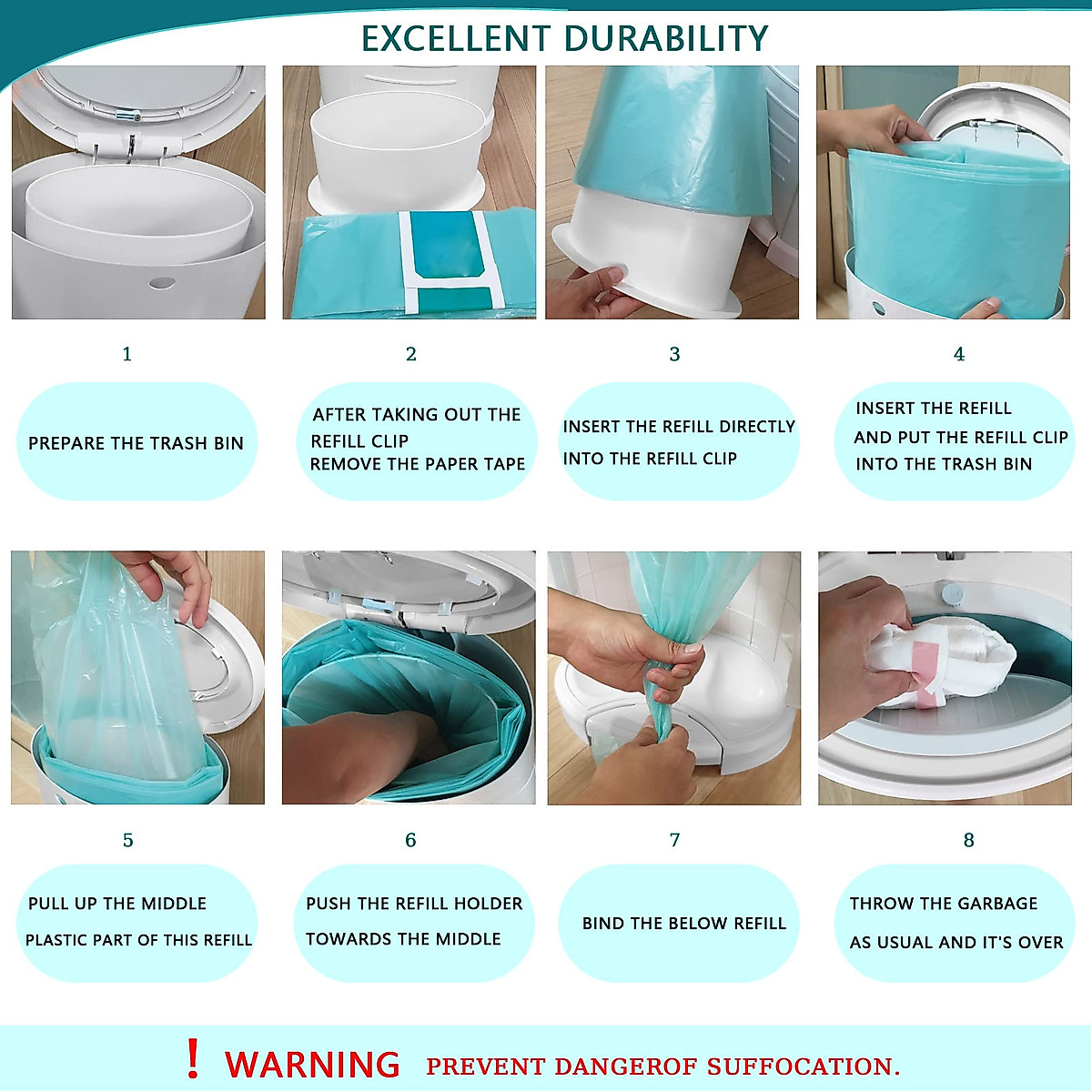 EXCELLENT DURABILITY

1

PREPARE THE TRASH BIN

2

AFTER TAKING OUT THE REFILL CLIP REMOVE THE PAPER TAPE

3

INSERT THE REFILL DIRECTLY INTO THE REFILL CLIP

4

INSERT THE REFILL AND PUT THE REFILL CLIP INTO THE TRASH BIN

5

PULL UP THE MIDDLE PLASTIC PART OF THIS REFILL

6

PUSH THE REFILL HOLDER TOWARDS THE MIDDLE

7

BIND THE BELOW REFILL

8

THROW THE GARBAGE AS USUAL AND IT'S OVER

! WARNING PREVENT DANGEROF SUFFOCATION.