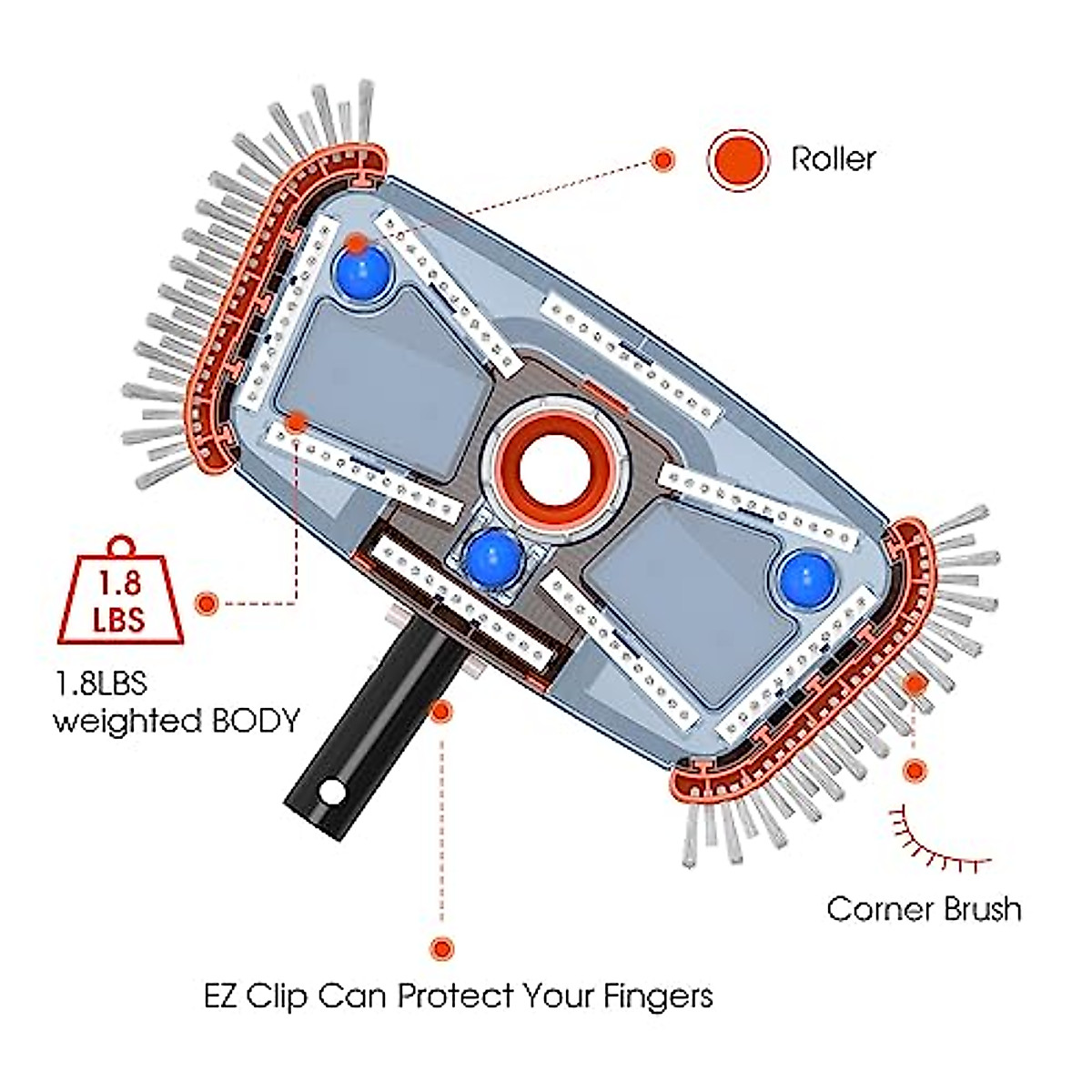 Roller

1.8
LBS

1.8LBS
weighted BODY

Corner Brush

EZ Clip Can Protect Your Fingers