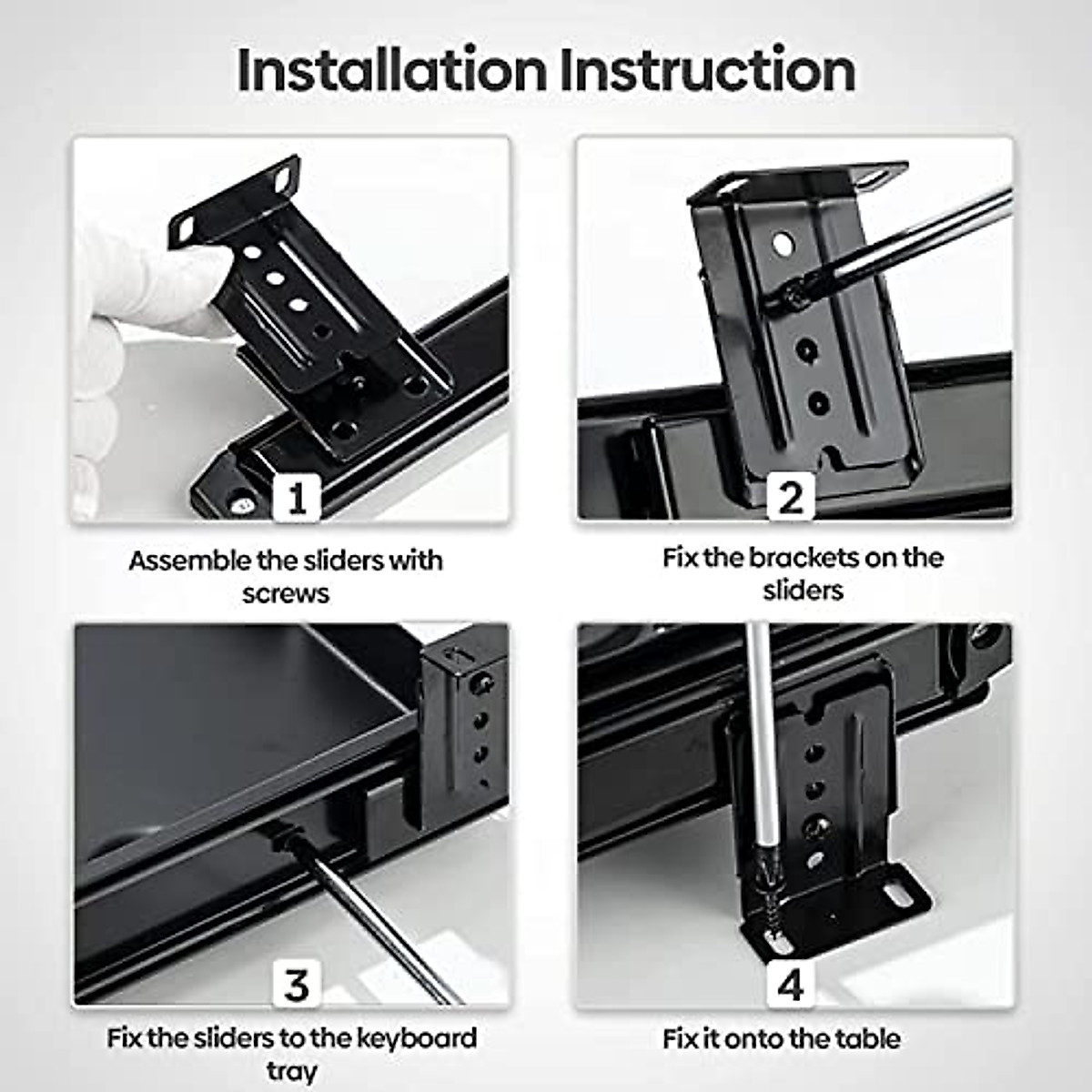 Installation Instruction

1

Assemble the sliders with screws

2

Fix the brackets on the sliders

3

Fix the sliders to the keyboard tray

4

Fix it onto the table