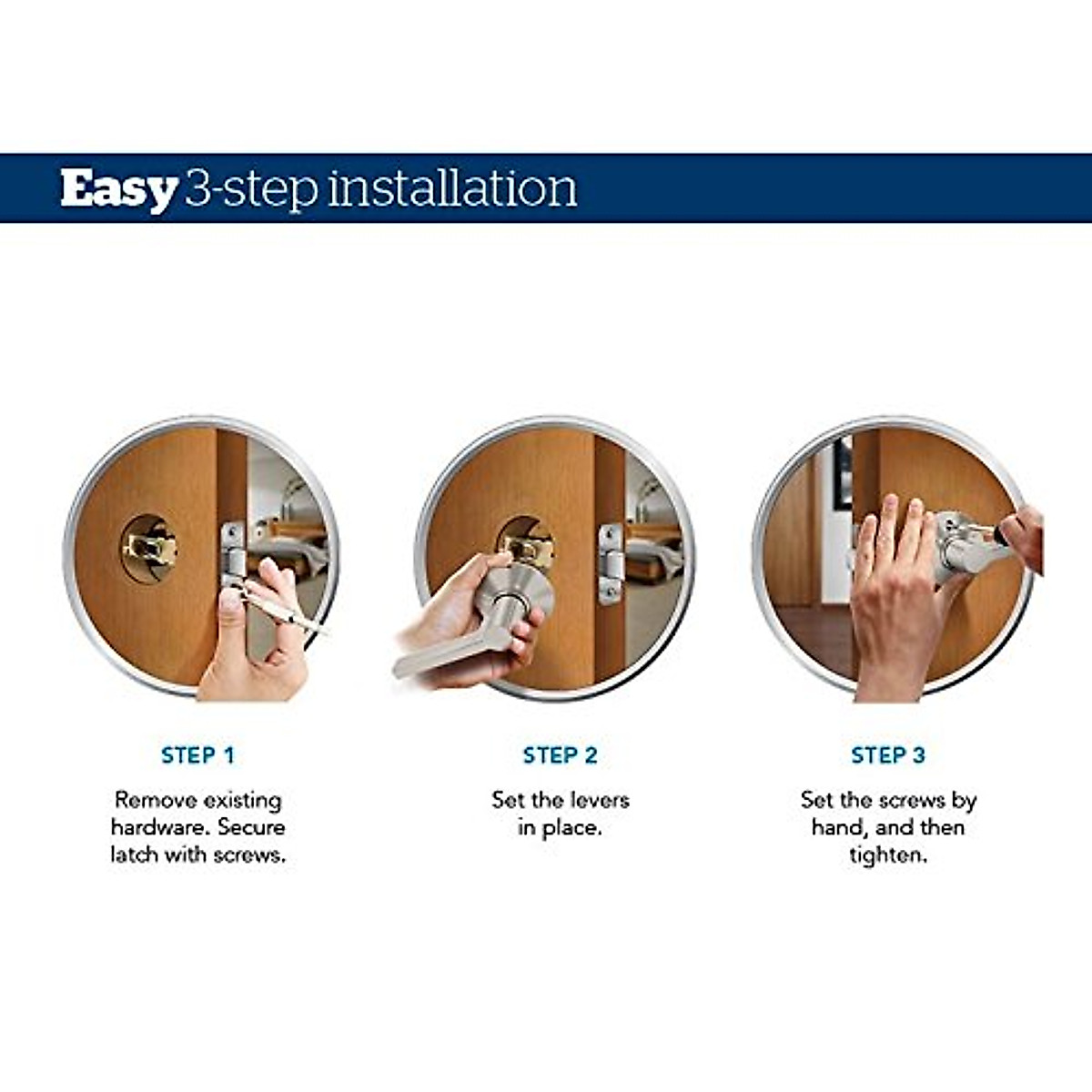 Easy 3-step installation

STEP 1

Remove existing hardware. Secure latch with screws.

STEP 2

Set the levers in place.

STEP 3

Set the screws by hand, and then tighten.