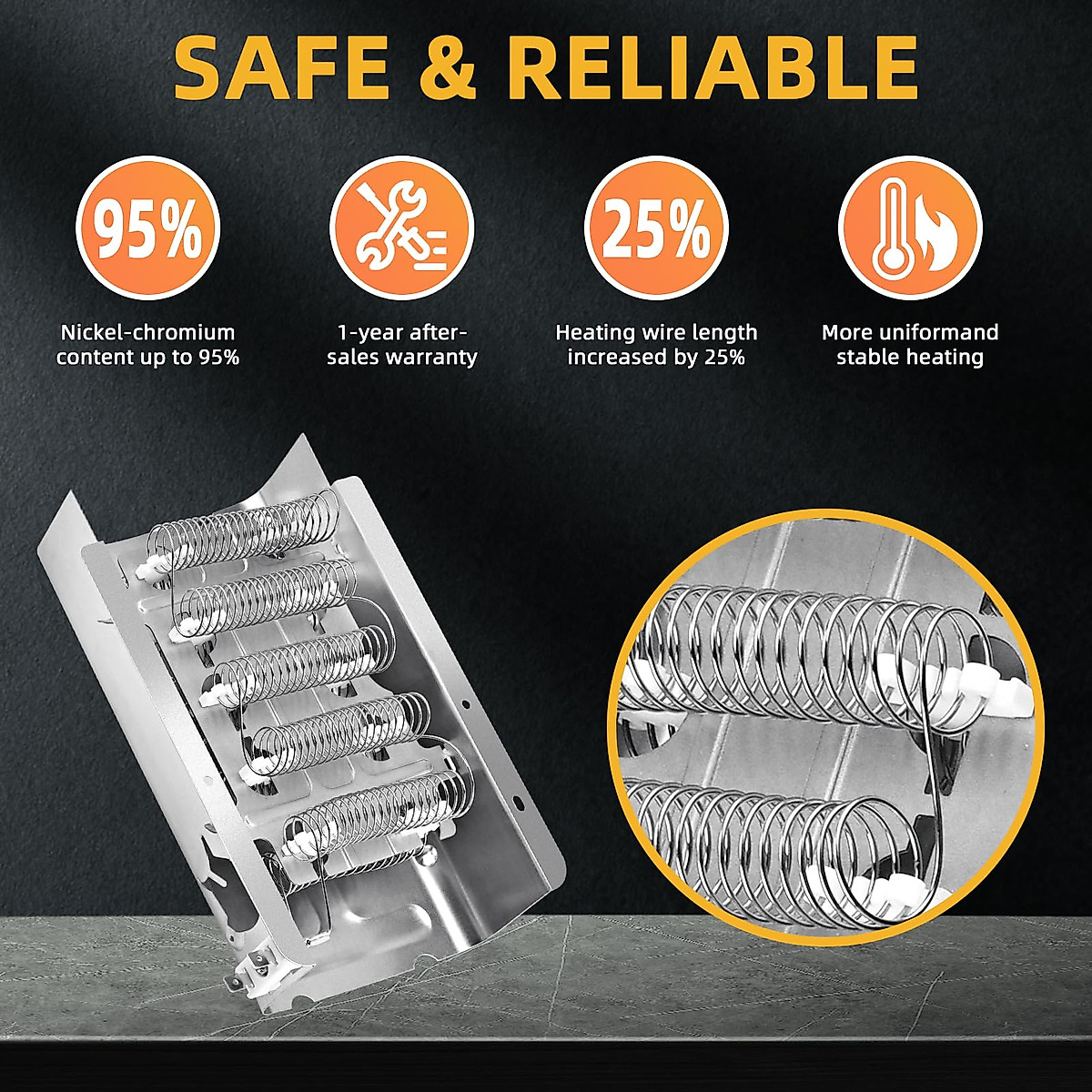 SAFE & RELIABLE

95%

Nickel-chromium content up to 95%

1-year after-sales warranty

25%

Heating wire length increased by 25%

More uniformand stable heating