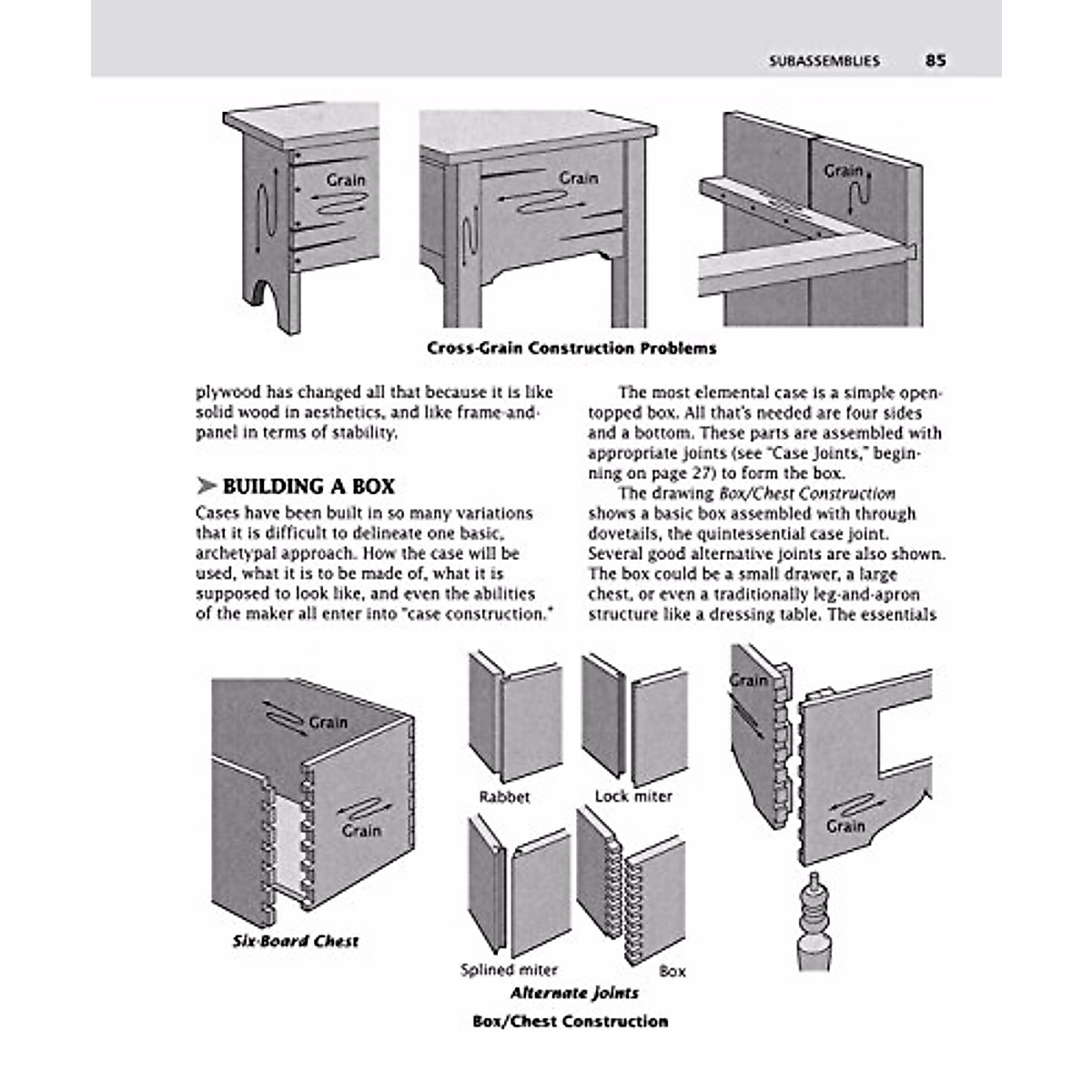 SUBASSEMBLIES 85

Grain

Grain

Grain

Cross-Grain Construction Problems

plywood has changed all that because it is like solid wood in aesthetics, and like frame-and-panel in terms of stability.

BUILDING A BOX

Cases have been built in so many variations that it is difficult to delineate one basic, archetypal approach. How the case will be used, what it is to be made of, what it is supposed to look like, and even the abilities of the maker all enter into "case construction."

The most elemental case is a simple open-topped box. All that's needed are four sides and a bottom. These parts are assembled with appropriate joints (see "Case Joints," beginning on page 27) to form the box.

The drawing Box/Chest Construction shows a basic box assembled with through dovetails, the quintessential case joint. Several good alternative joints are also shown. The box could be a small drawer, a large chest, or even a traditionally leg-and-apron structure like a dressing table. The essentials

Grain

Grain

Six-Board Chest

Rabbet

Lock miter

Splined miter

Box

Alternate Joints

Grain

Grain

Box/Chest Construction