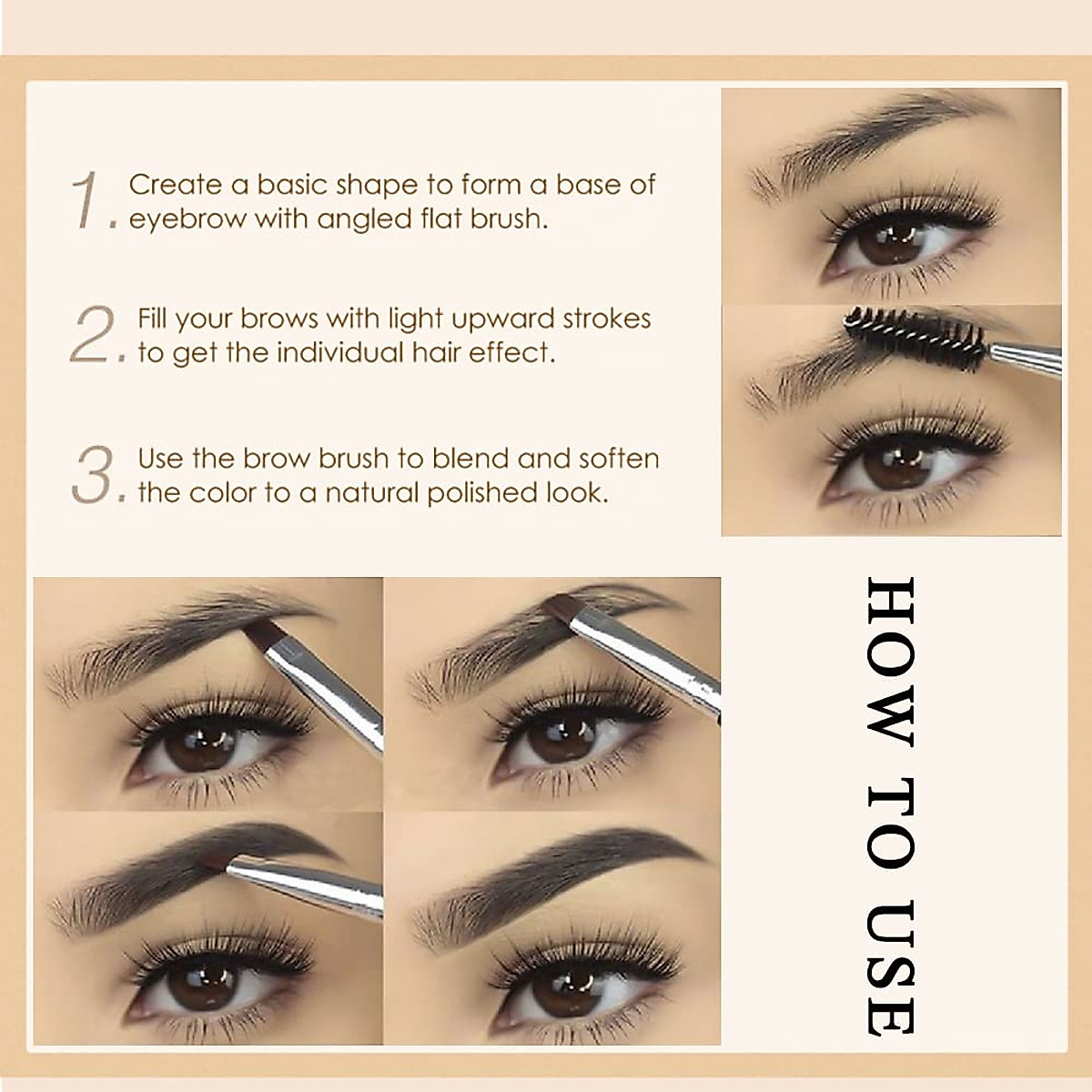 1. Create a basic shape to form a base of eyebrow with angled flat brush.

2. Fill your brows with light upward strokes to get the individual hair effect.

3. Use the brow brush to blend and soften the color to a natural polished look.

HOW TO USE