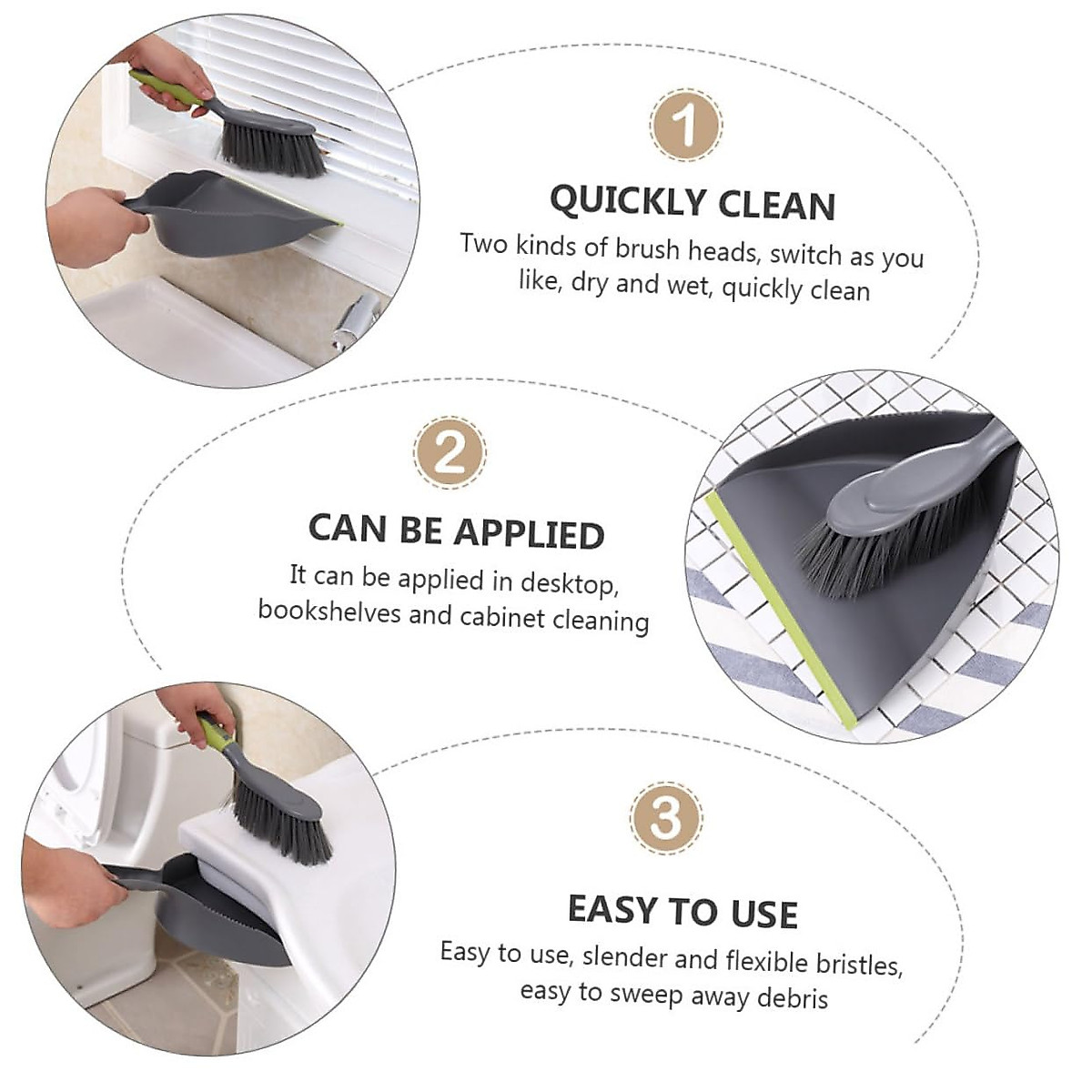 1

QUICKLY CLEAN

Two kinds of brush heads, switch as you like, dry and wet, quickly clean

2

CAN BE APPLIED

It can be applied in desktop, bookshelves and cabinet cleaning

3

EASY TO USE

Easy to use, slender and flexible bristles, easy to sweep away debris