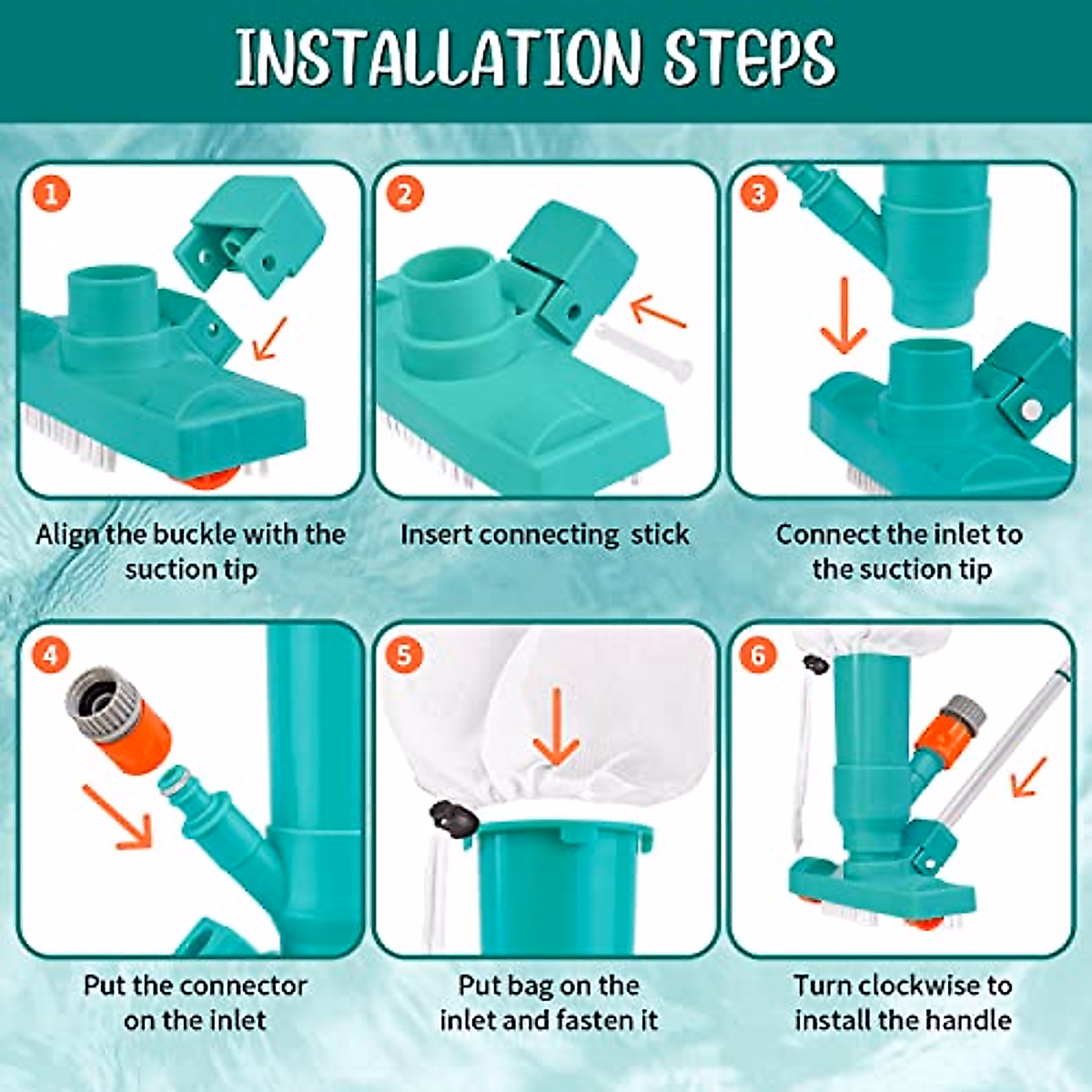 INSTALLATION STEPS

1

Align the buckle with the suction tip

2

Insert connecting  stick

3

Connect the inlet to the suction tip

4

Put the connector on the inlet

5

Put bag on the inlet and fasten it

6

Turn clockwise to install the handle