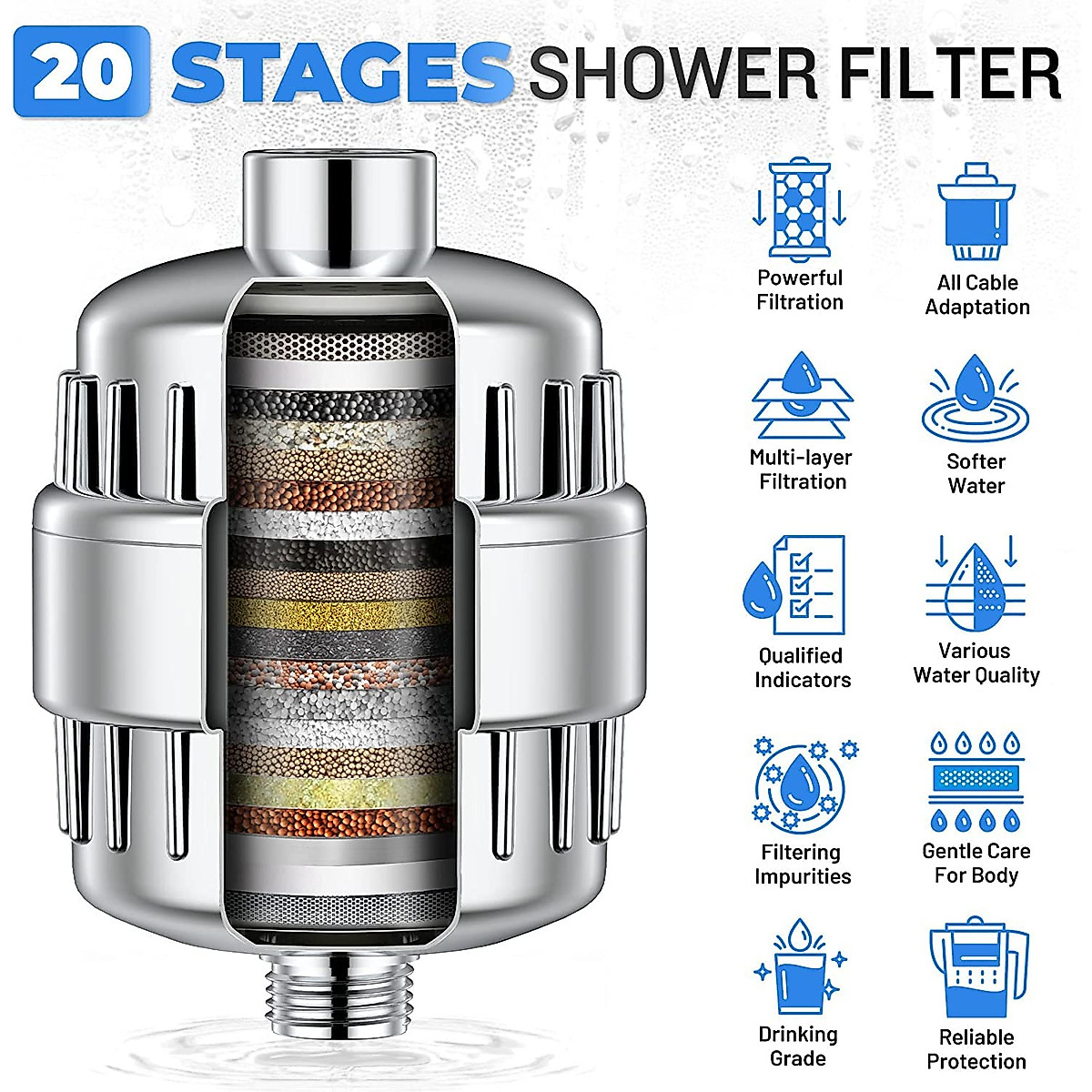 20 STAGES SHOWER FILTER

Powerful Filtration

All Cable Adaptation

Multi-layer Filtration

Softer Water

Qualified Indicators

Various Water Quality

Filtering Impurities

Gentle Care For Body

Drinking Grade

Reliable Protection