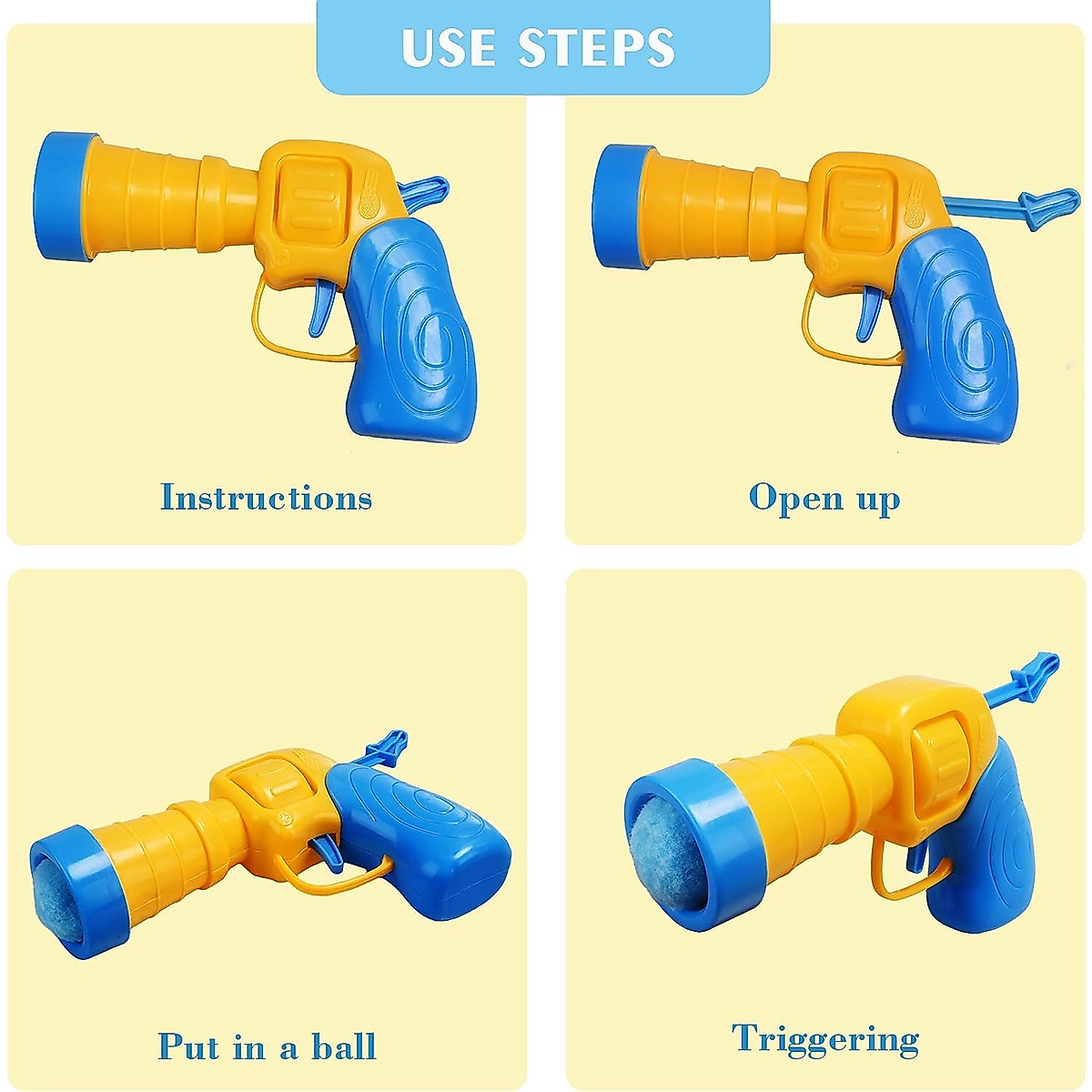 USE STEPS

Instructions

Open up

Put in a ball

Triggering