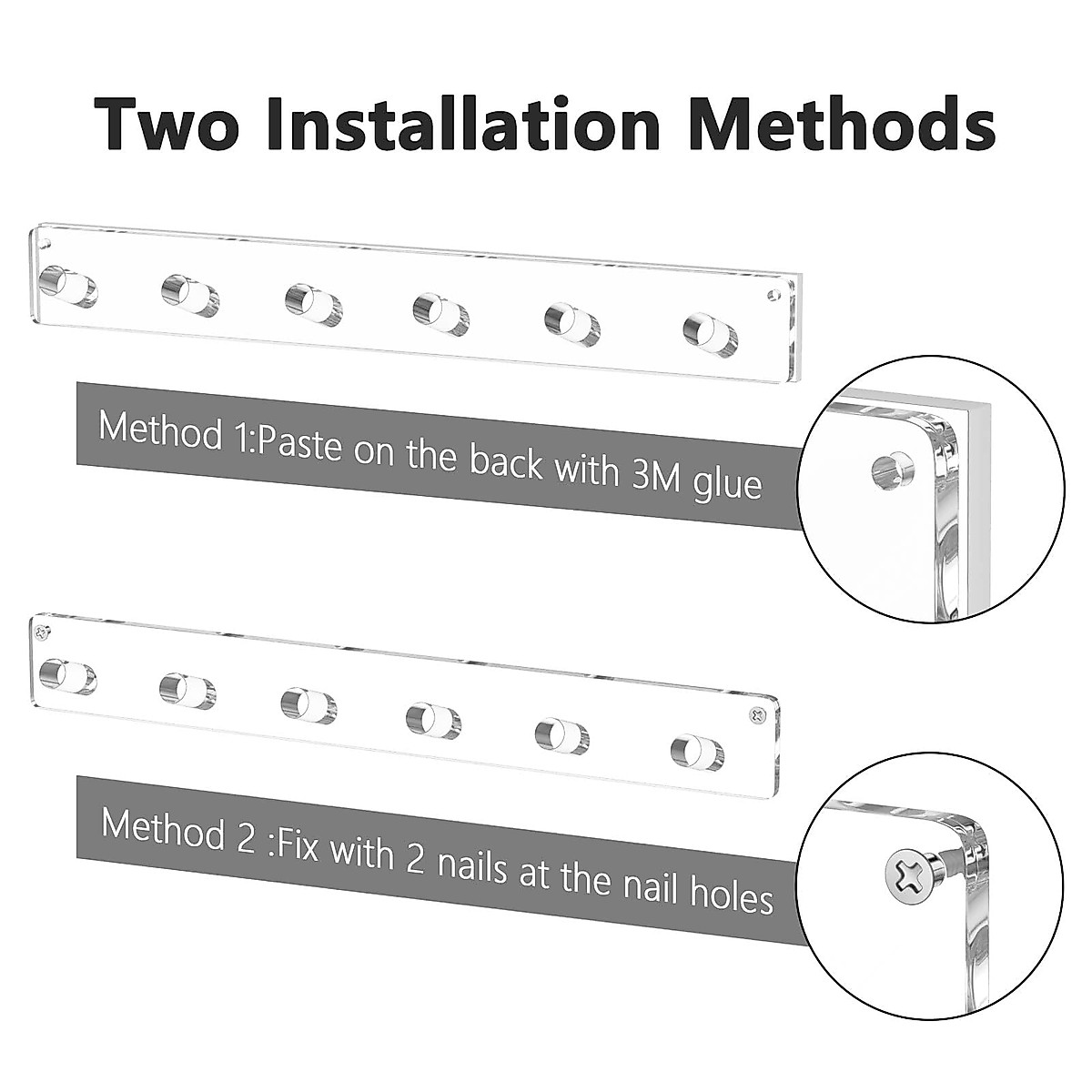 Two Installation Methods

Method 1:Paste on the back with 3M glue

Method 2 :Fix with 2 nails at the nail holes