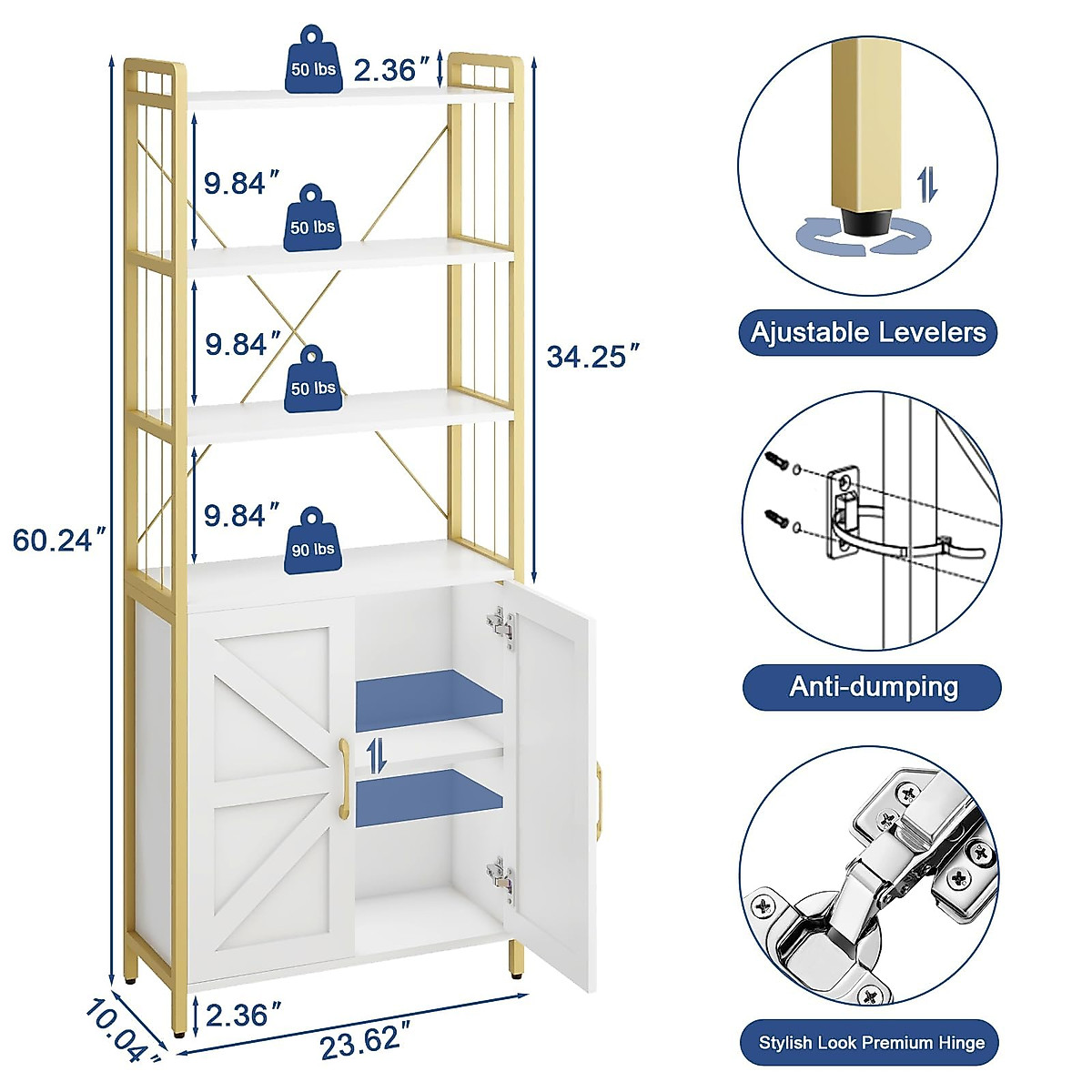 50 lbs
2.36″
9.84″
50 lbs
9.84″
50 lbs
34.25″
9.84″
90 lbs
60.24″
2.36″
10.04″
23.62″

Ajustable Levelers

Anti-dumping

Stylish Look Premium Hinge