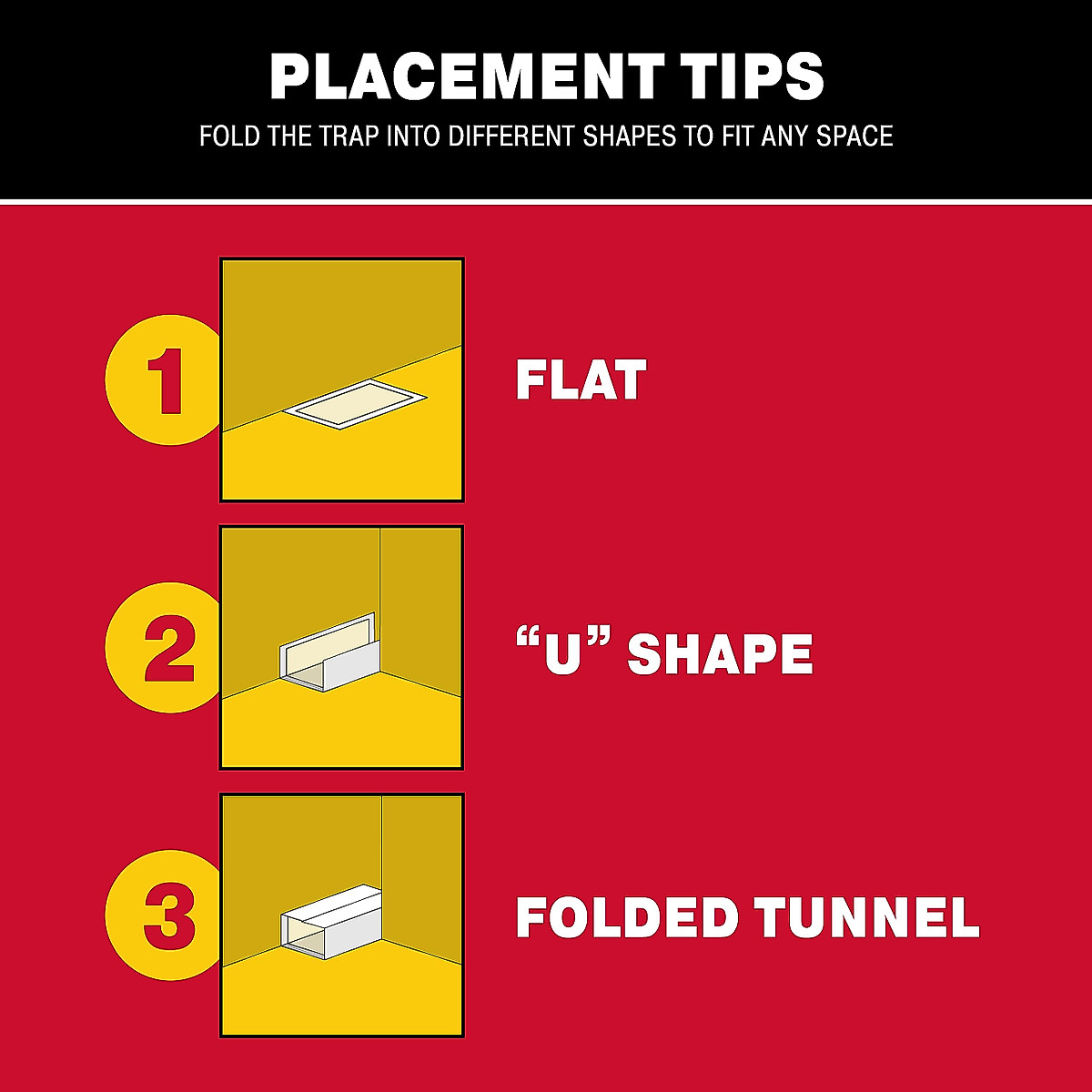 PLACEMENT TIPS
FOLD THE TRAP INTO DIFFERENT SHAPES TO FIT ANY SPACE

1
FLAT

2
“U” SHAPE

3
FOLDED TUNNEL