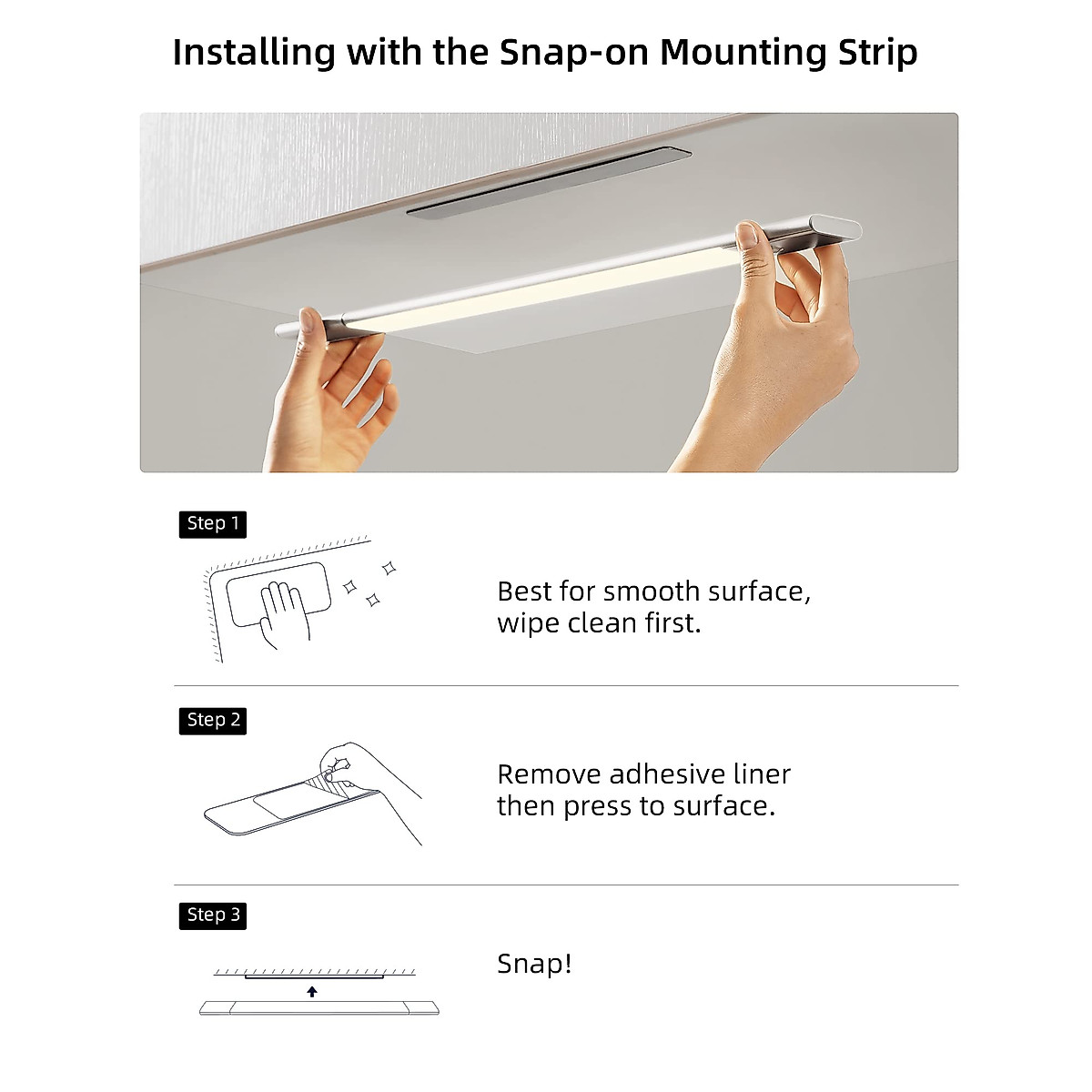 Installing with the Snap-on Mounting Strip

Step 1

Best for smooth surface, wipe clean first.

Step 2

Remove adhesive liner then press to surface.

Step 3

Snap!