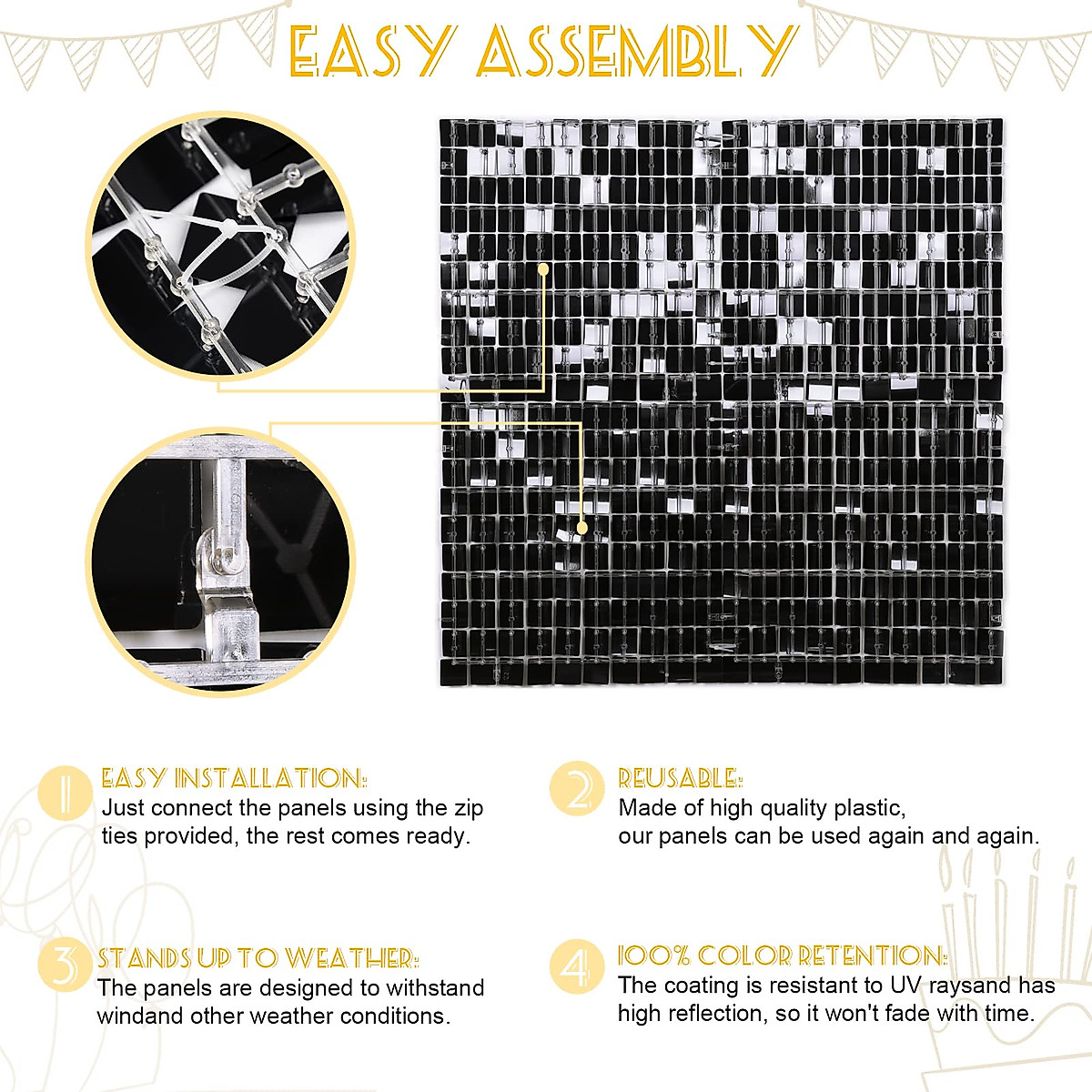 EASY ASSEMBLY

1 EASY INSTALLATION:
Just connect the panels using the zip ties provided, the rest comes ready.

2 REUSABLE:
Made of high quality plastic,
our panels can be used again and again.

3 STANDS UP TO WEATHER:
The panels are designed to withstand windand other weather conditions.

4 100% COLOR RETENTION:
The coating is resistant to UV raysand has high reflection, so it won't fade with time.