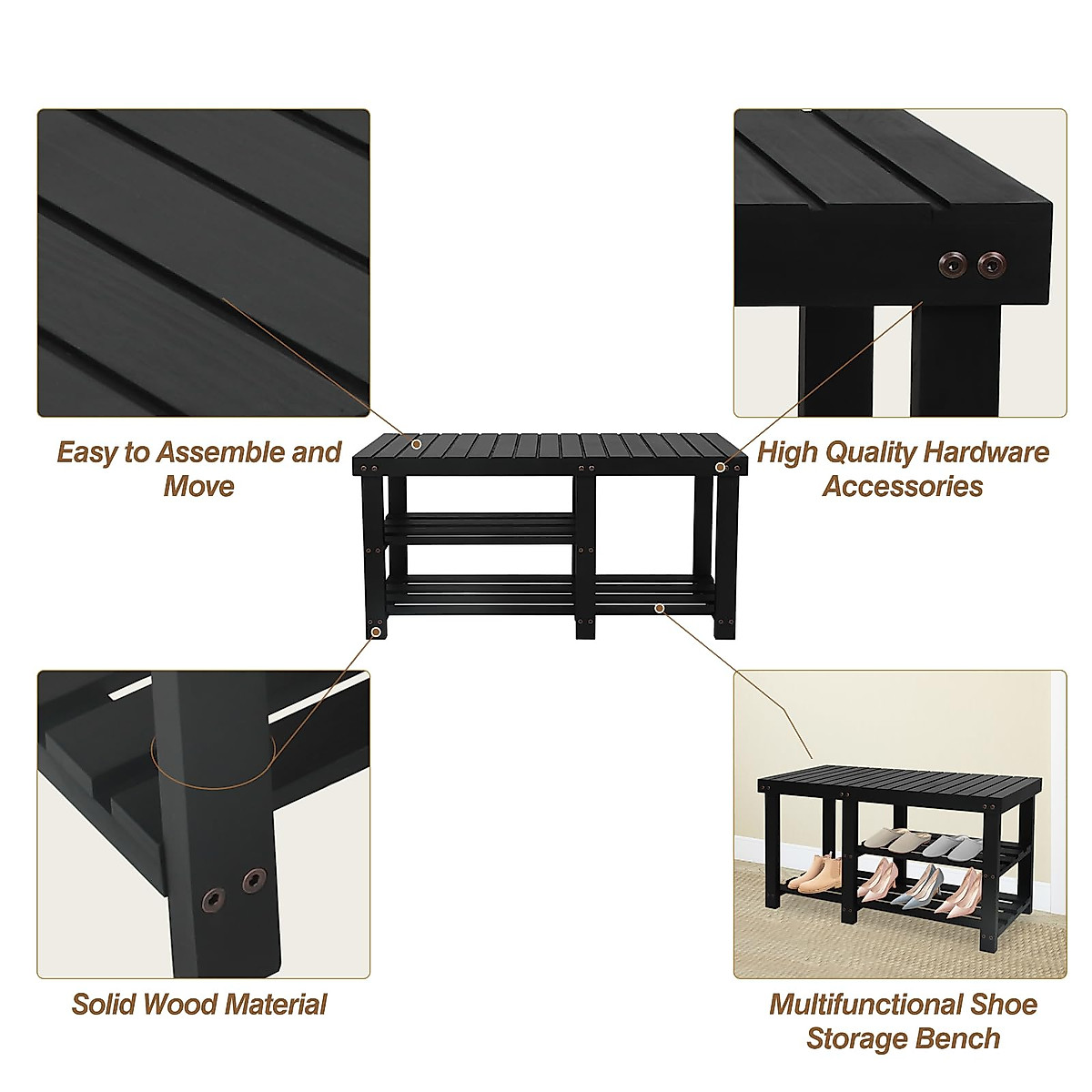 Easy to Assemble and Move

High Quality Hardware Accessories

Solid Wood Material

Multifunctional Shoe Storage Bench