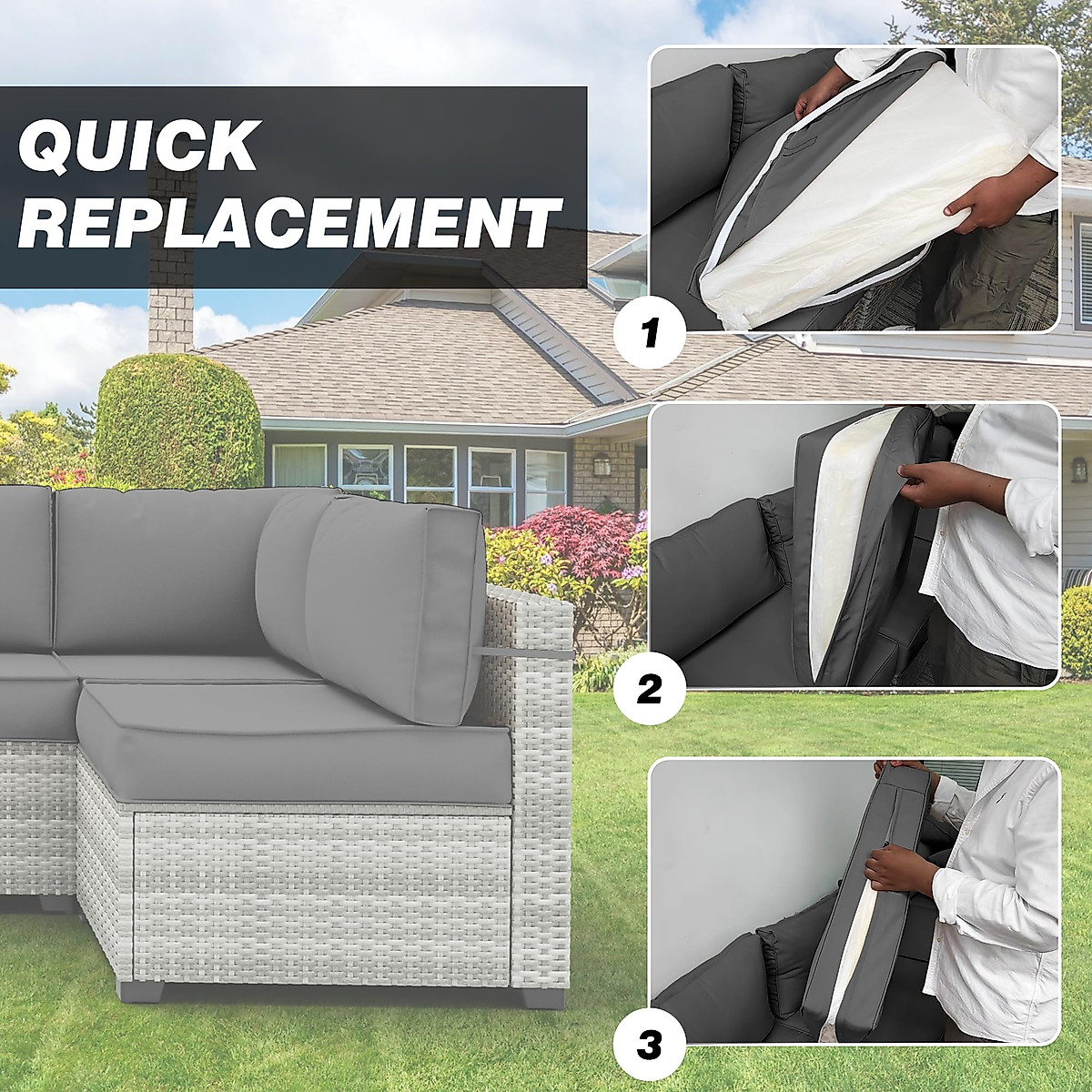 QUICK REPLACEMENT

1

2

3