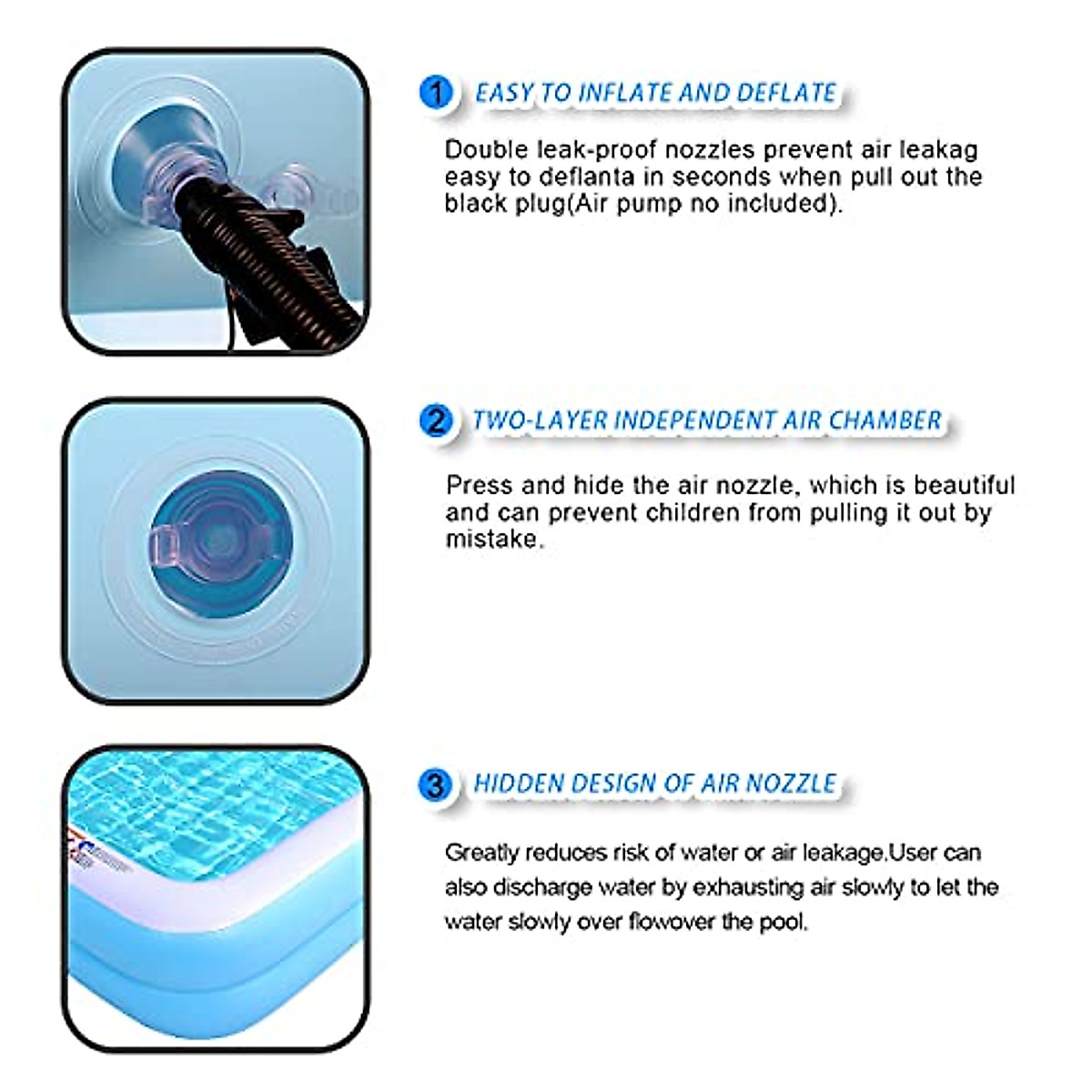 1 EASY TO INFLATE AND DEFLATE

Double leak-proof nozzles prevent air leakag easy to deflanta in seconds when pull out the black plug(Air pump no included).

2 TWO-LAYER INDEPENDENT AIR CHAMBER

Press and hide the air nozzle, which is beautiful and can prevent children from pulling it out by mistake.

3 HIDDEN DESIGN OF AIR NOZZLE

Greatly reduces risk of water or air leakage.User can also discharge water by exhausting air slowly to let the water slowly over flowover the pool.