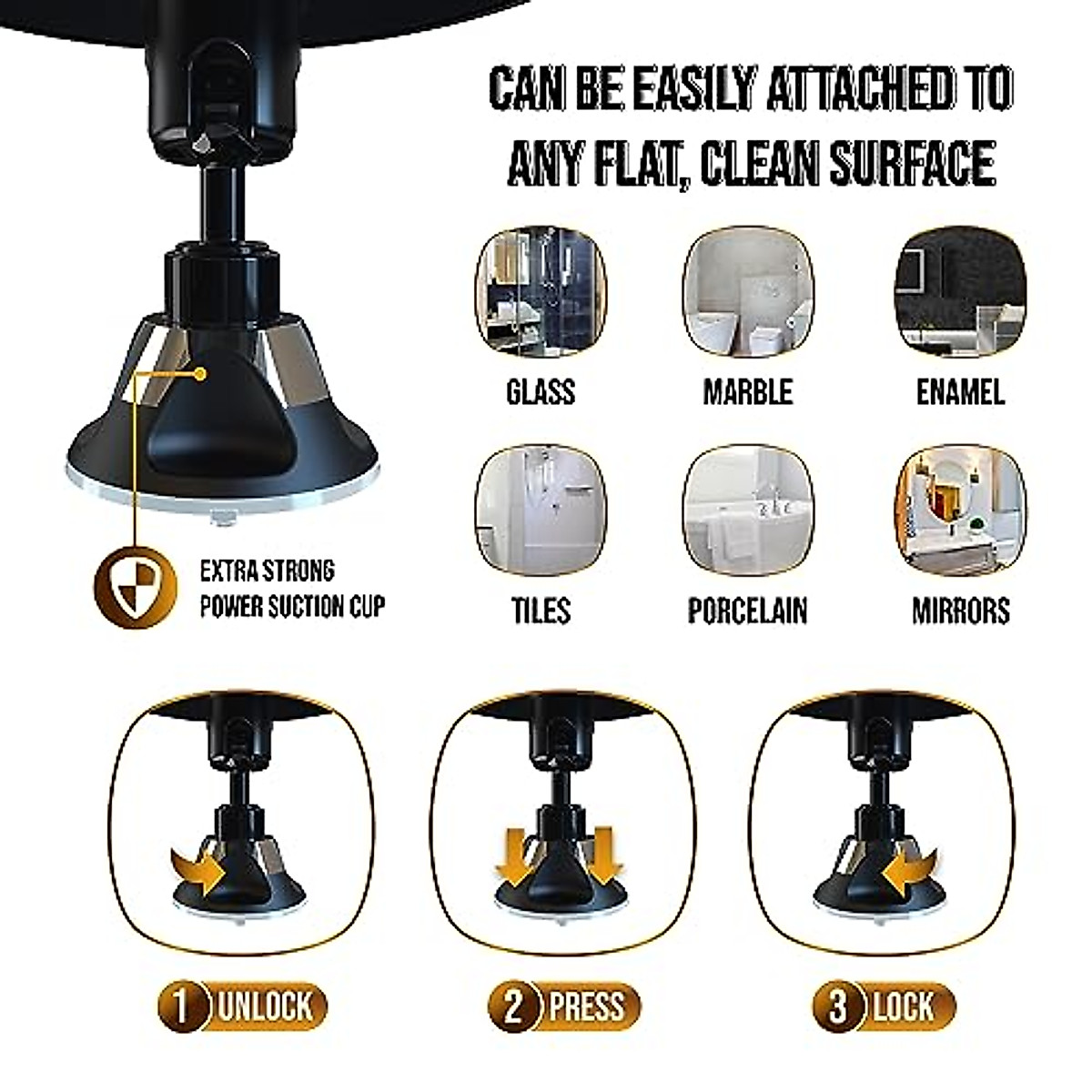 CAN BE EASILY ATTACHED TO ANY FLAT, CLEAN SURFACE

GLASS

MARBLE

ENAMEL

TILES

PORCELAIN

MIRRORS

EXTRA STRONG POWER SUCTION CUP

1 UNLOCK

2 PRESS

3 LOCK