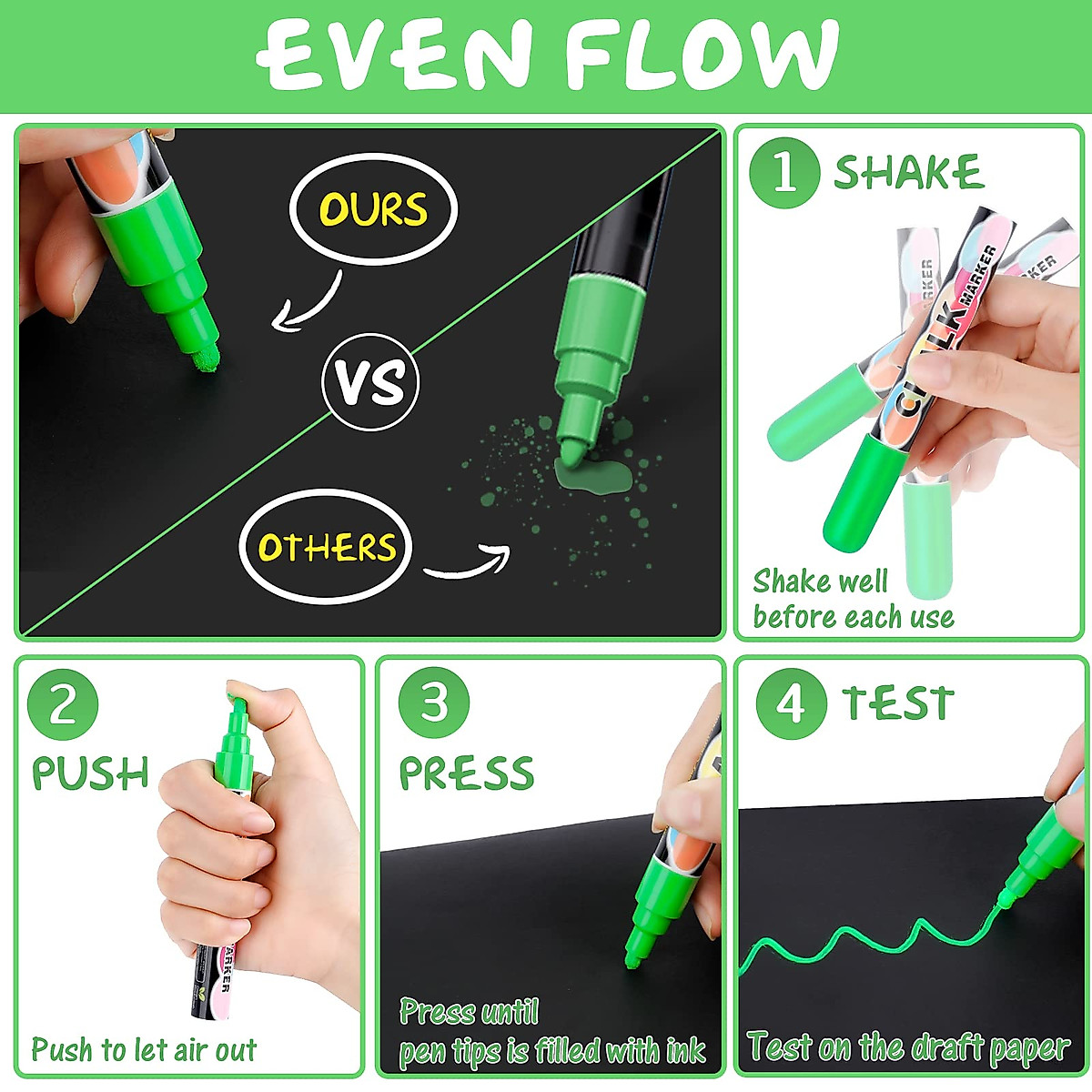 EVEN FLOW

OURS

VS

OTHERS

1 SHAKE

MARKER
CHALK MARKER
MARKER

Shake well before each use

2 PUSH

MARKER

Push to let air out

3 PRESS

Press until pen tips is filled with ink

4 TEST

Test on the draft paper