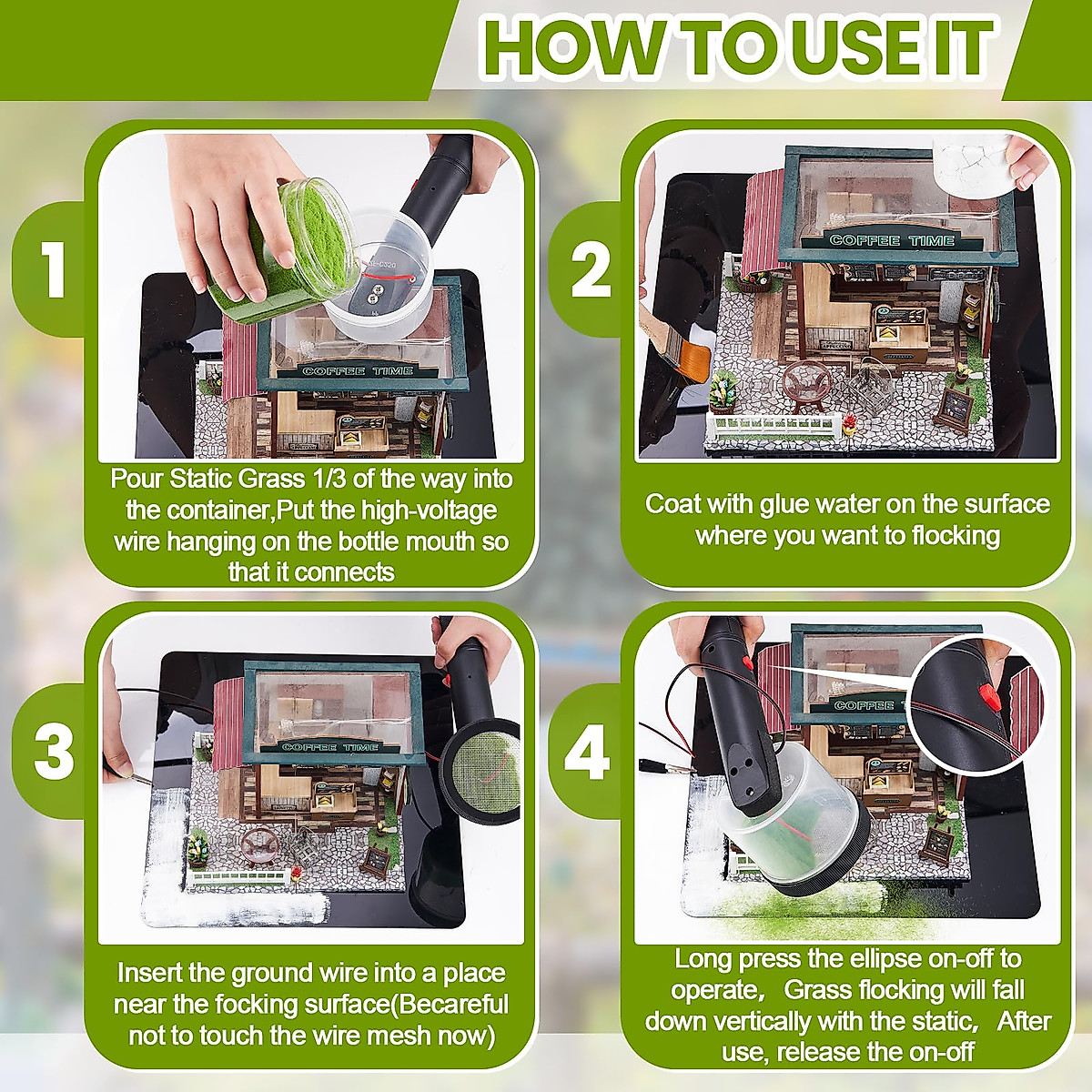 HOW TO USE IT

1

COFFEE TIME

Pour Static Grass 1/3 of the way into the container,Put the high-voltage wire hanging on the bottle mouth so that it connects

2

COFFEE TIME

Coat with glue water on the surface where you want to flocking

3

COFFEE TIME

Insert the ground wire into a place near the focking surface(Becareful not to touch the wire mesh now)

4

COFFEE

Long press the ellipse on-off to operate, Grass flocking will fall down vertically with the static, After use, release the on-off