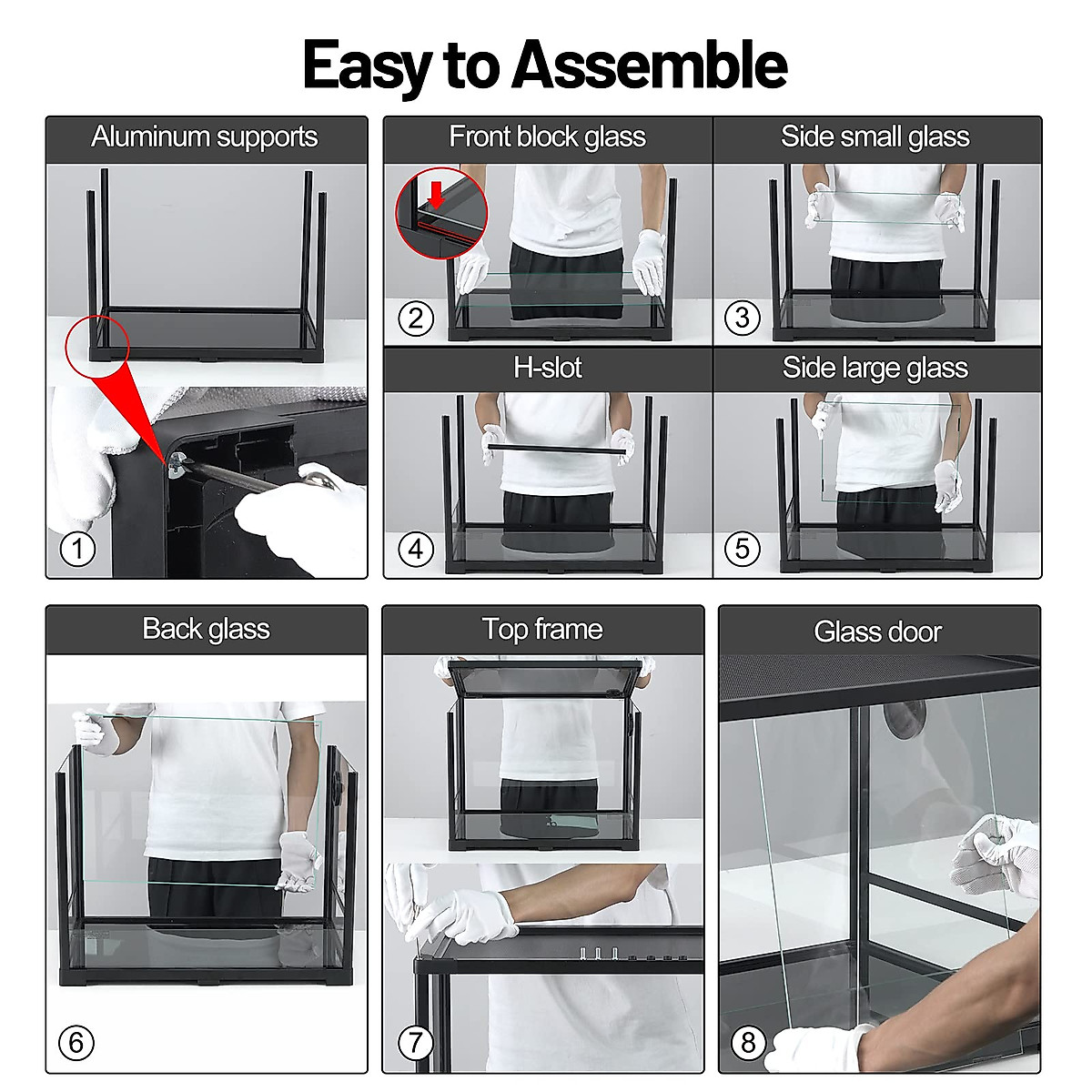 Easy to Assemble

Aluminum supports

①

Front block glass

②

Side small glass

③

H-slot

④

Side large glass

⑤

Back glass

⑥

Top frame

⑦

Glass door

⑧