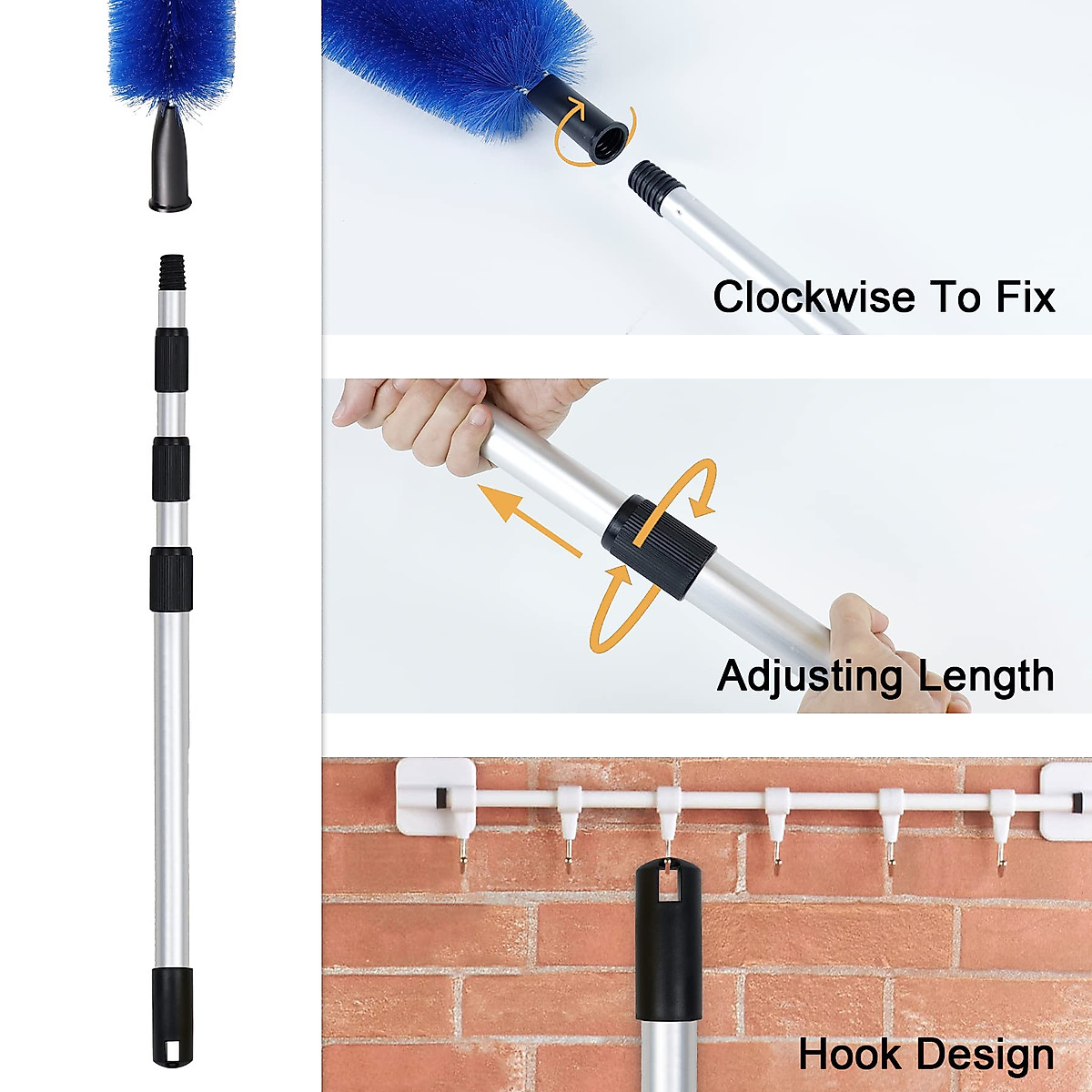 Clockwise To Fix

Adjusting Length

Hook Design