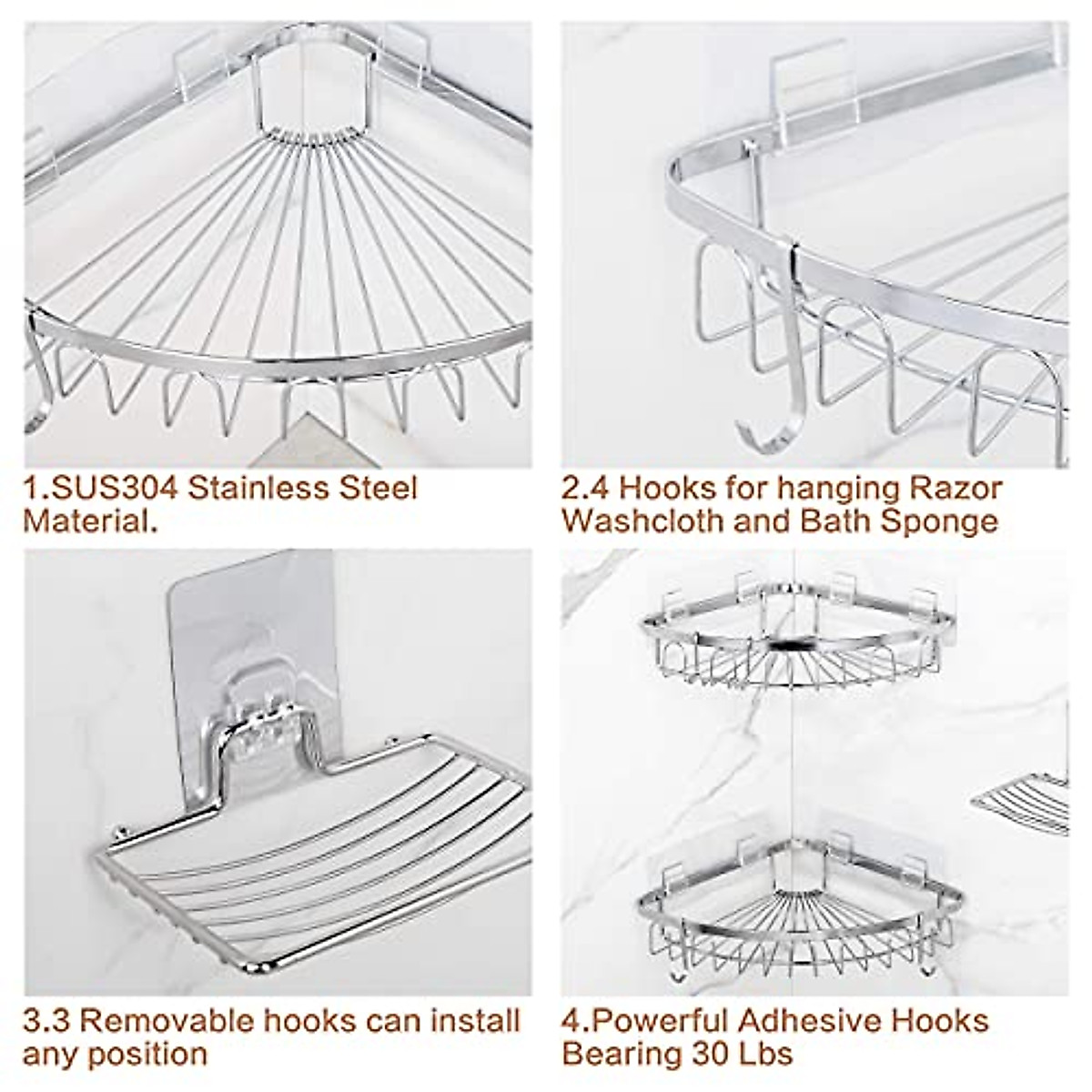 1.SUS304 Stainless Steel Material.

2.4 Hooks for hanging Razor Washcloth and Bath Sponge

3.3 Removable hooks can install any position

4.Powerful Adhesive Hooks Bearing 30 Lbs