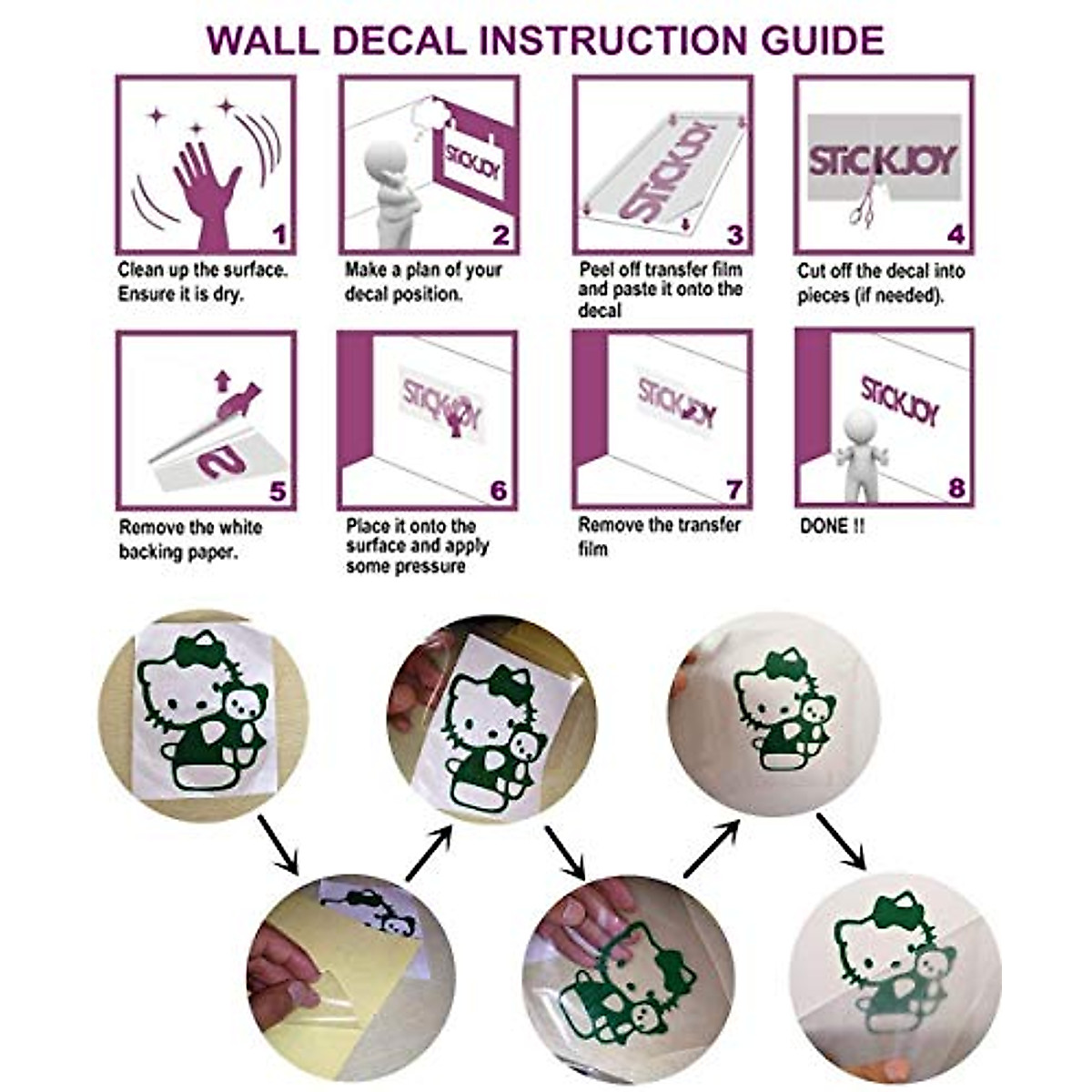 WALL DECAL INSTRUCTION GUIDE

1
Clean up the surface. Ensure it is dry.

STICKJOY
2
Make a plan of your decal position.

STICKJOY
3
Peel off transfer film and paste it onto the decal

STICKJOY
4
Cut off the decal into pieces (if needed).

5
Remove the white backing paper.

STICKJOY
6
Place it onto the surface and apply some pressure

STICKJOY
7
Remove the transfer film

STICKJOY
8
DONE !!