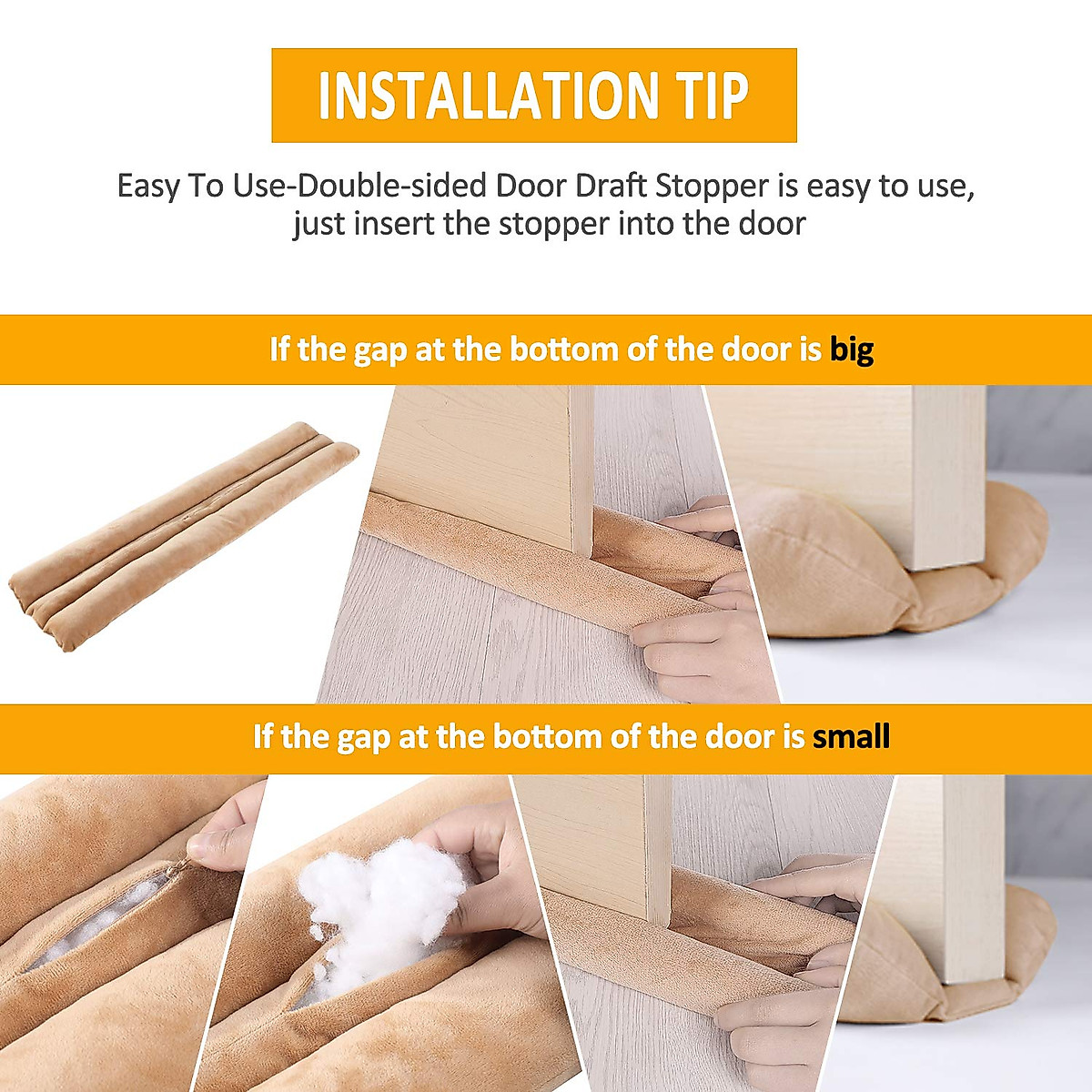 INSTALLATION TIP

Easy To Use-Double-sided Door Draft Stopper is easy to use, just insert the stopper into the door

If the gap at the bottom of the door is big

If the gap at the bottom of the door is small