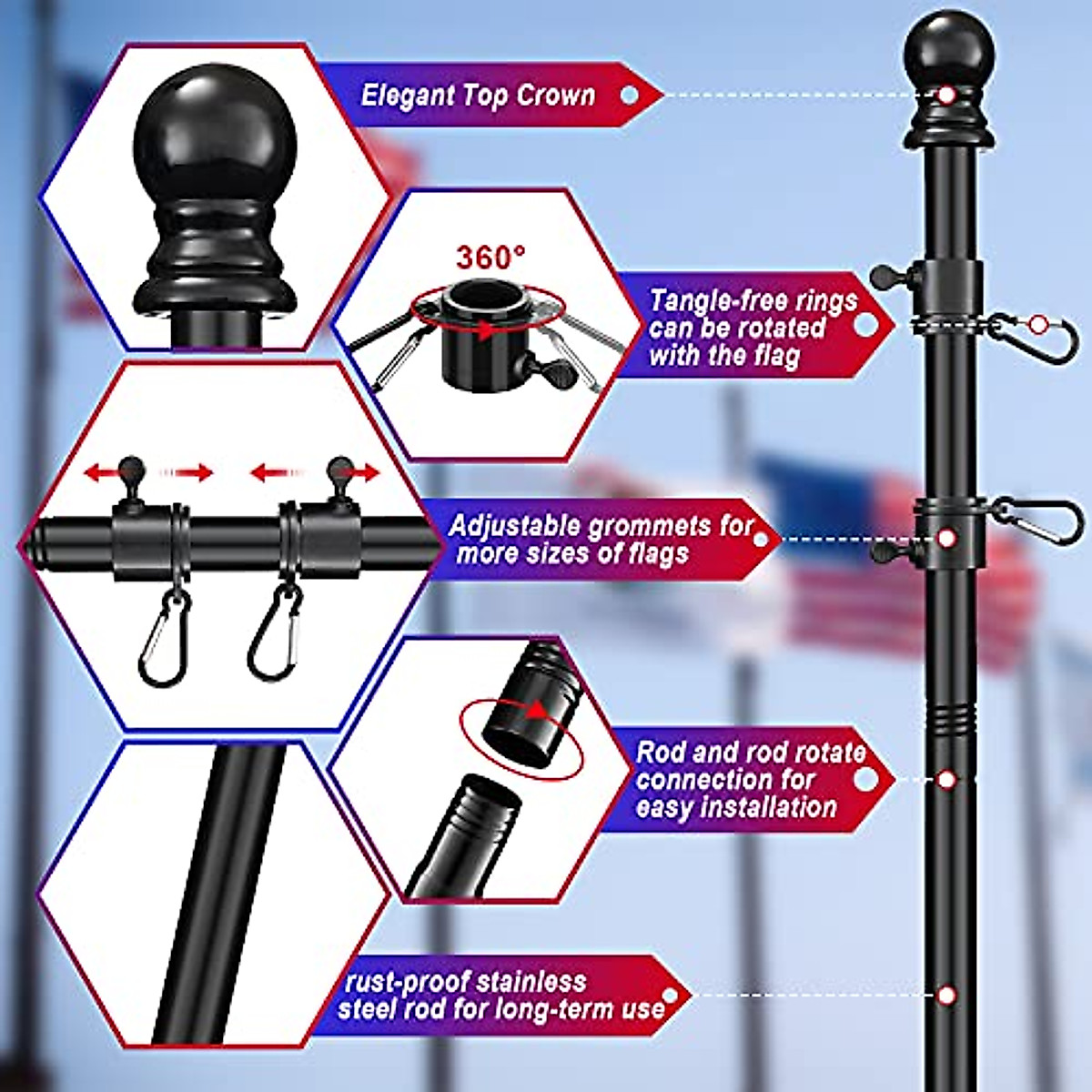 Elegant Top Crown

360°

Tangle-free rings can be rotated with the flag

Adjustable grommets for more sizes of flags

Rod and rod rotate connection for easy installation

rust-proof stainless steel rod for long-term use