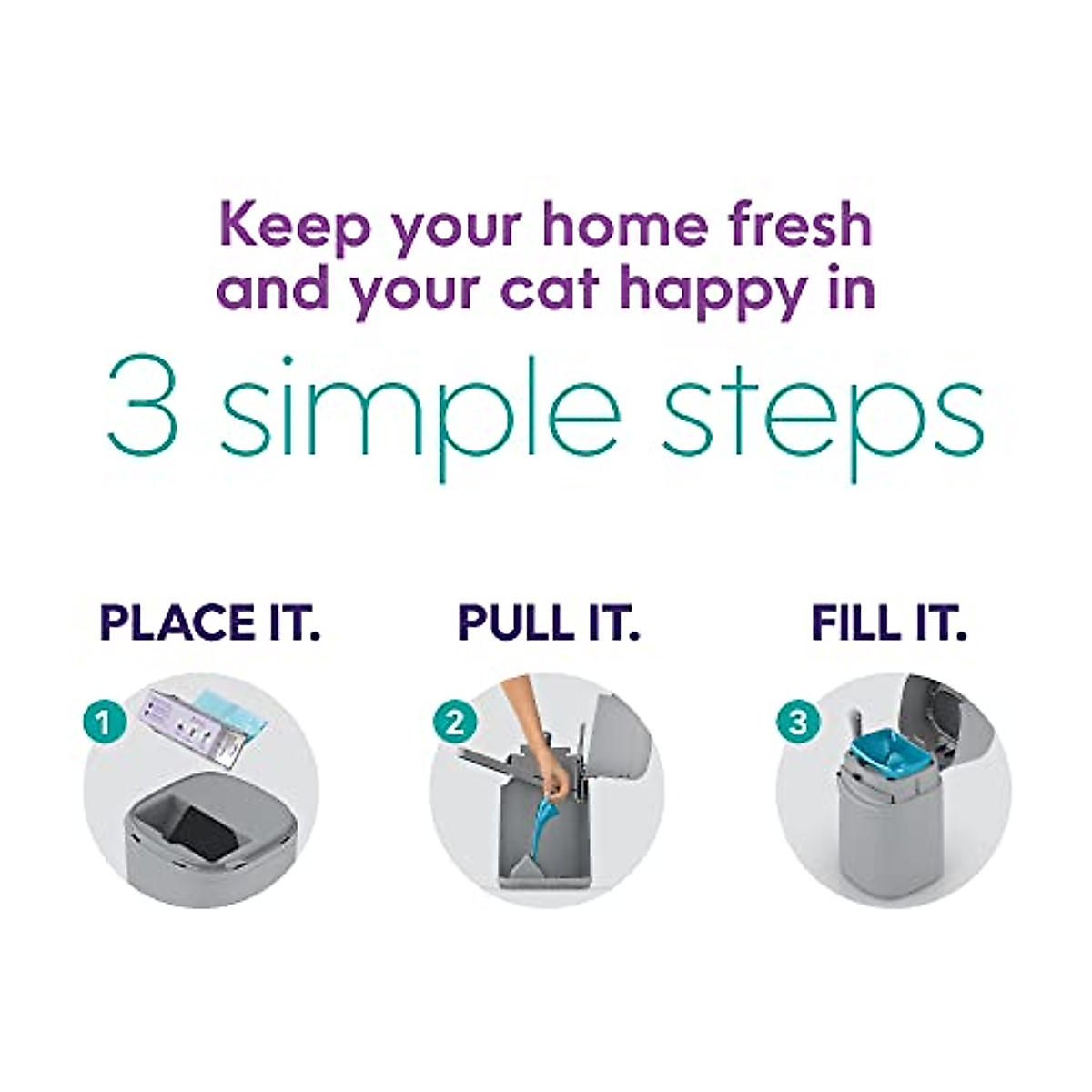 Keep your home fresh and your cat happy in

3 simple steps

PLACE IT.

1

PULL IT.

2

FILL IT.

3