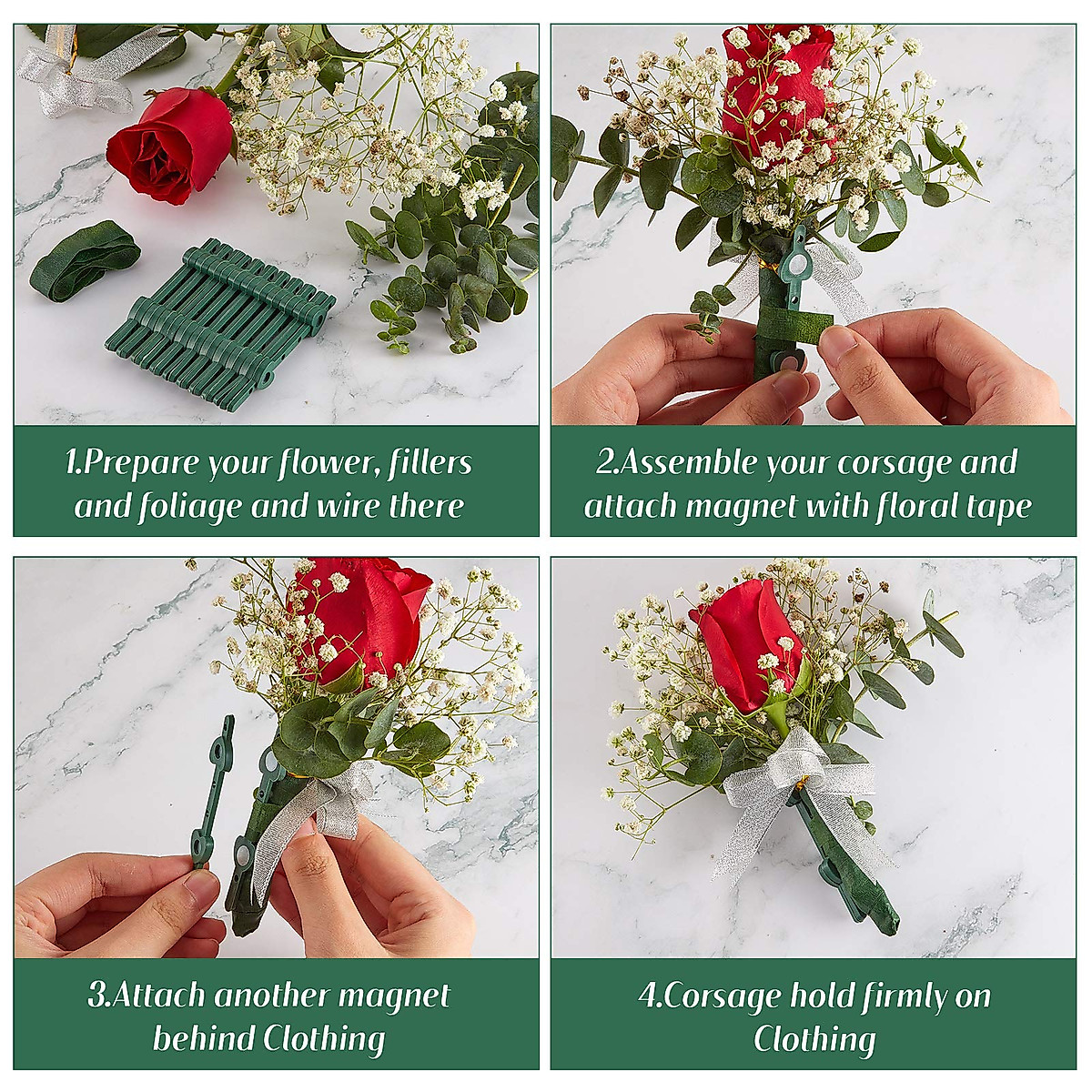 1.Prepare your flower, fillers and foliage and wire there

2.Assemble your corsage and attach magnet with floral tape

3.Attach another magnet behind Clothing

4.Corsage hold firmly on Clothing