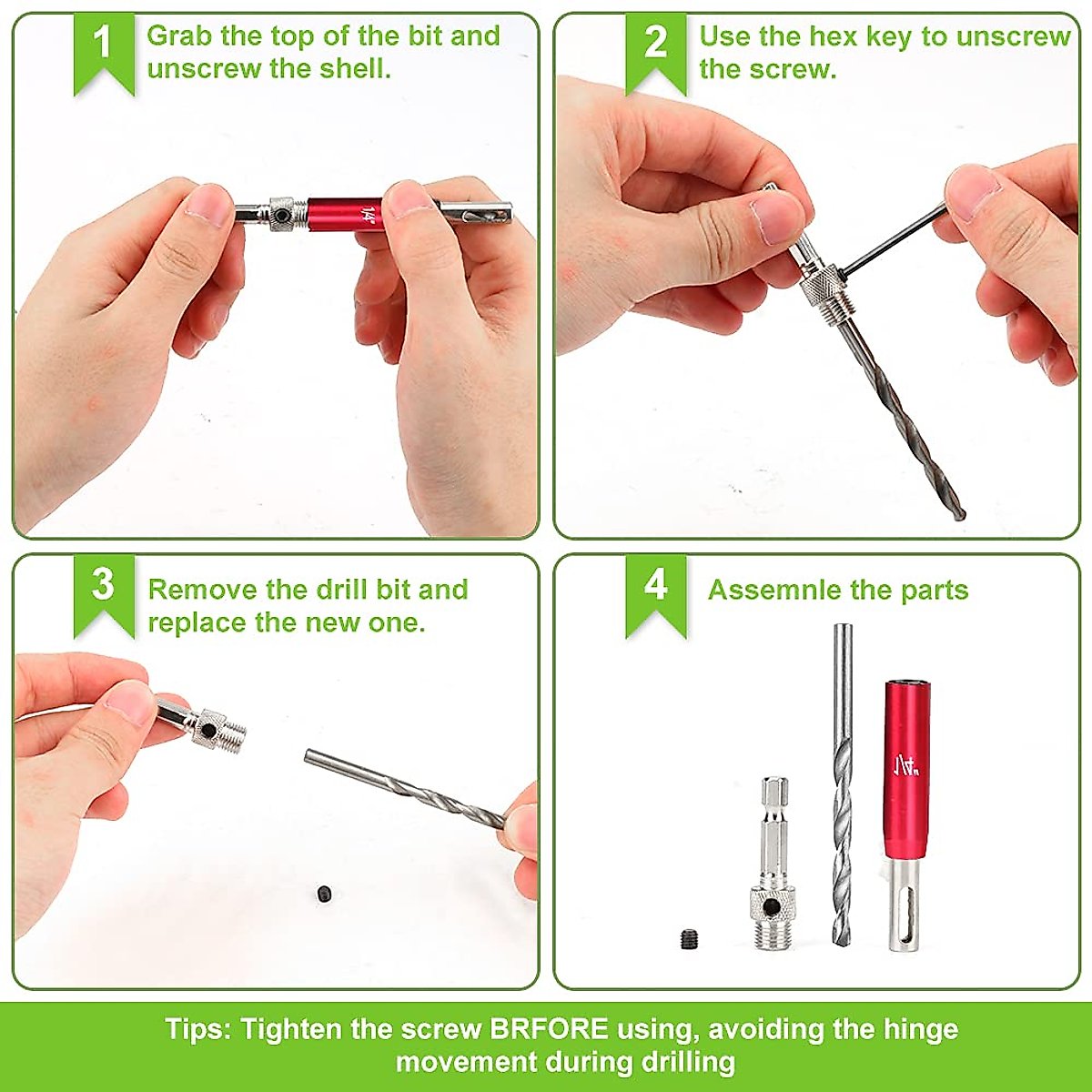 1 Grab the top of the bit and unscrew the shell.

1/4"

2 Use the hex key to unscrew the screw.

3 Remove the drill bit and replace the new one.

4 Assemnle the parts

1/4"

Tips: Tighten the screw BRFORE using, avoiding the hinge movement during drilling