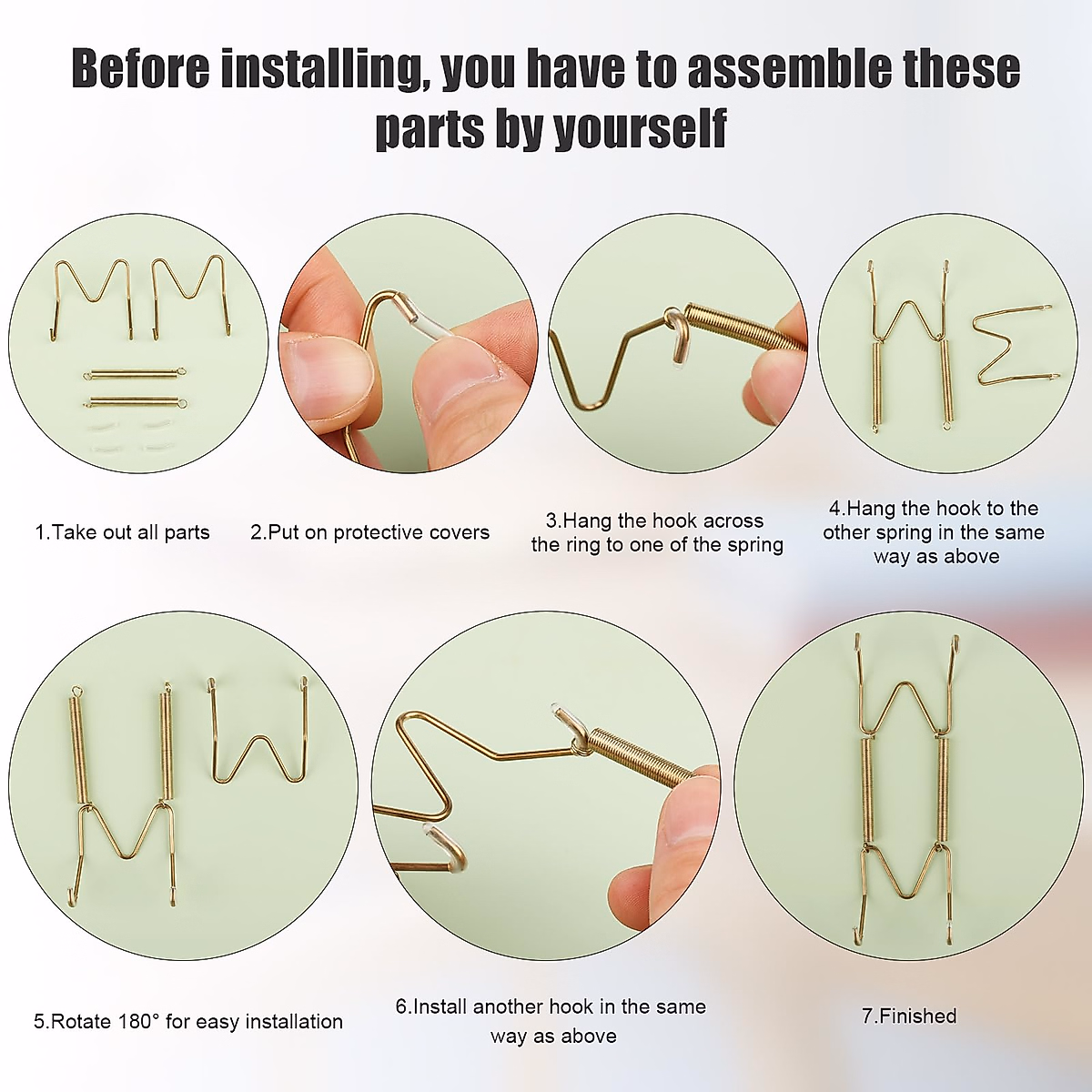 Before installing, you have to assemble these parts by yourself

1.Take out all parts

2.Put on protective covers

3.Hang the hook across the ring to one of the spring

4.Hang the hook to the other spring in the same way as above

5.Rotate 180° for easy installation

6.Install another hook in the same way as above

7.Finished