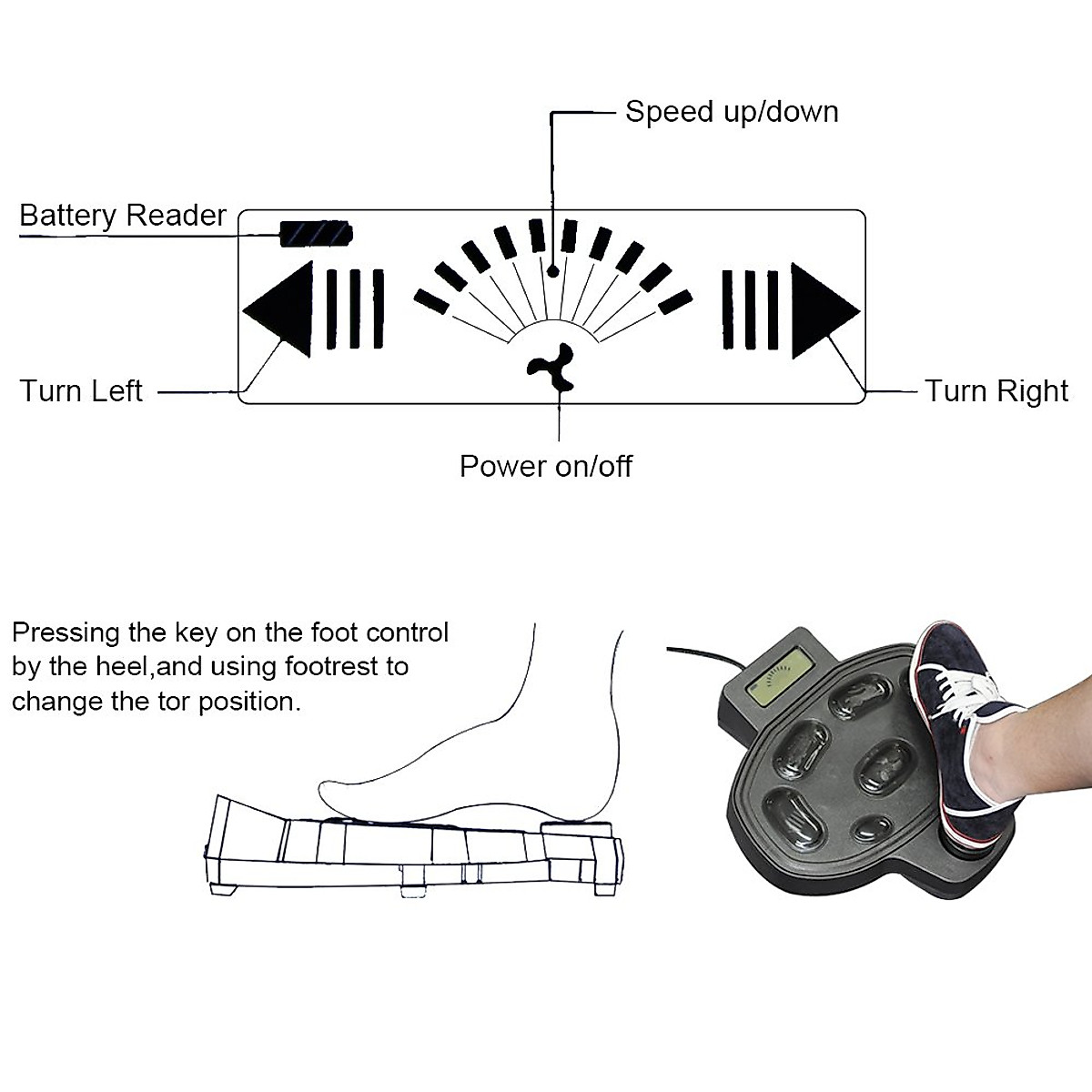 Speed up/down

Battery Reader

Turn Left

Turn Right

Power on/off

Pressing the key on the foot control by the heel,and using footrest to change the tor position.