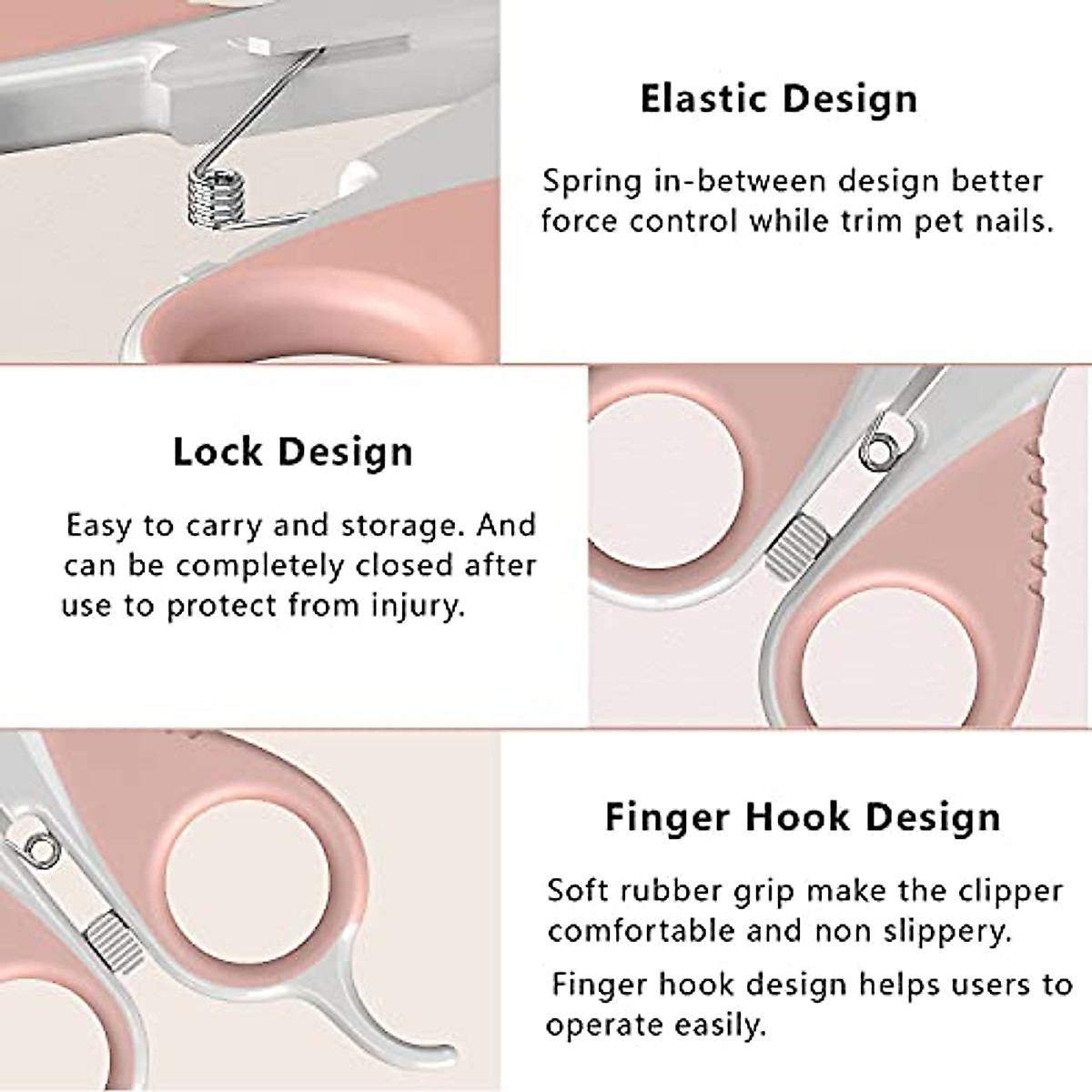 Elastic Design

Spring in-between design better force control while trim pet nails.

Lock Design

Easy to carry and storage. And can be completely closed after use to protect from injury.

Finger Hook Design

Soft rubber grip make the clipper comfortable and non slippery.

Finger hook design helps users to operate easily.