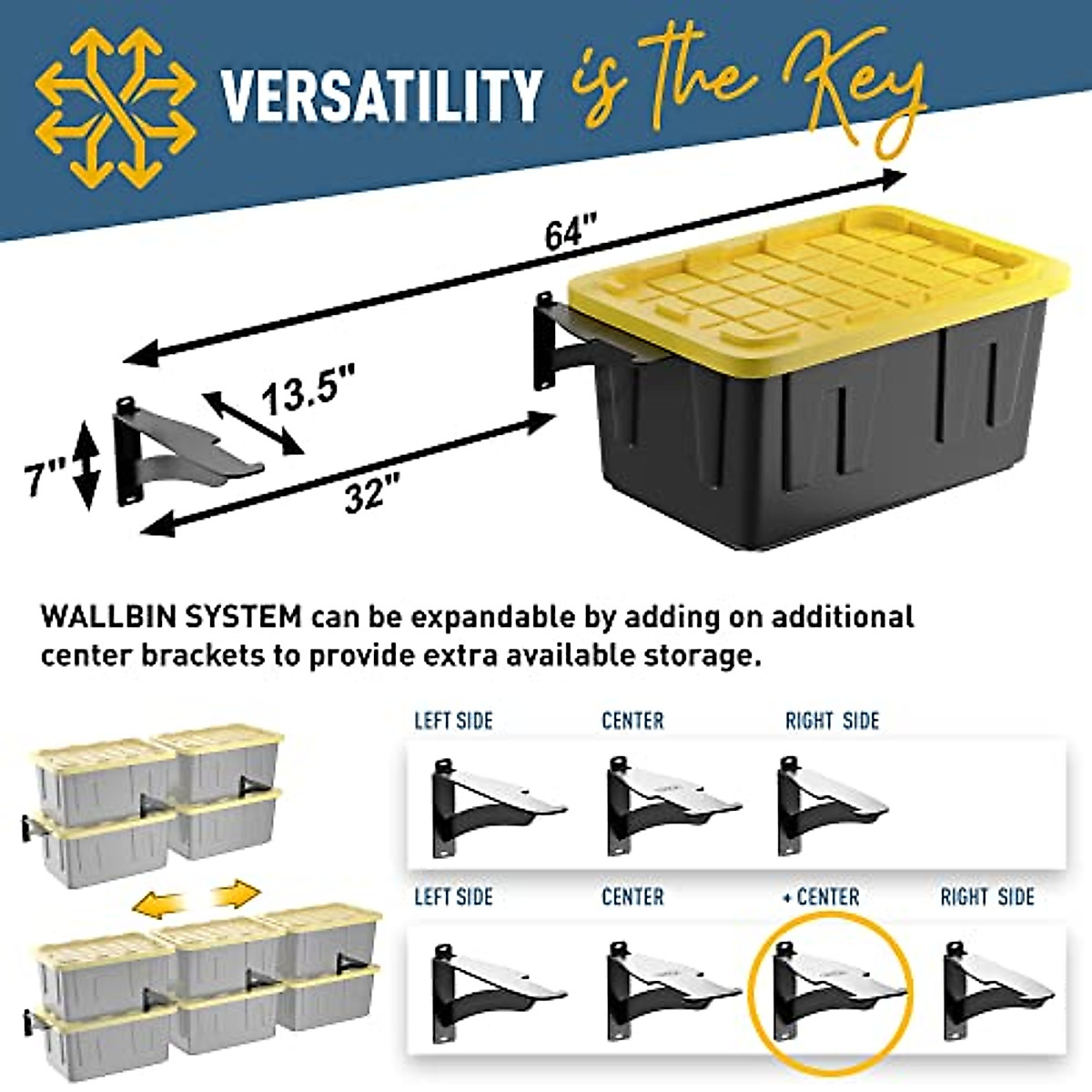 VERSATILITY is the Key

64"

13.5"

7"

32"

WALLBIN SYSTEM can be expandable by adding on additional center brackets to provide extra available storage.

LEFT SIDE CENTER RIGHT SIDE

LEFT SIDE CENTER + CENTER RIGHT SIDE