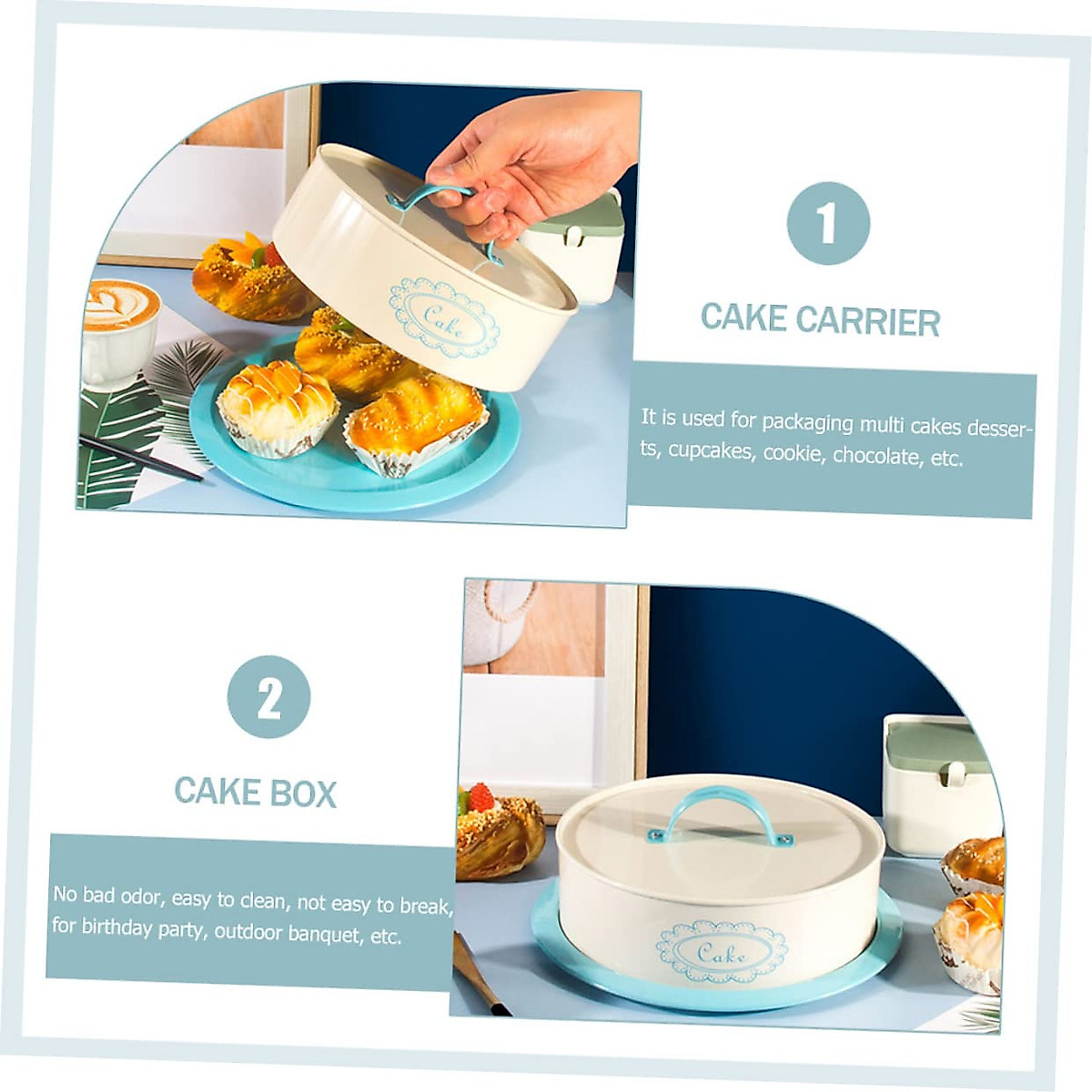 Cake

1

CAKE CARRIER

It is used for packaging multi cakes desserts, cupcakes, cookie, chocolate, etc.

2

CAKE BOX

No bad odor, easy to clean, not easy to break, for birthday party, outdoor banquet, etc.

Cake