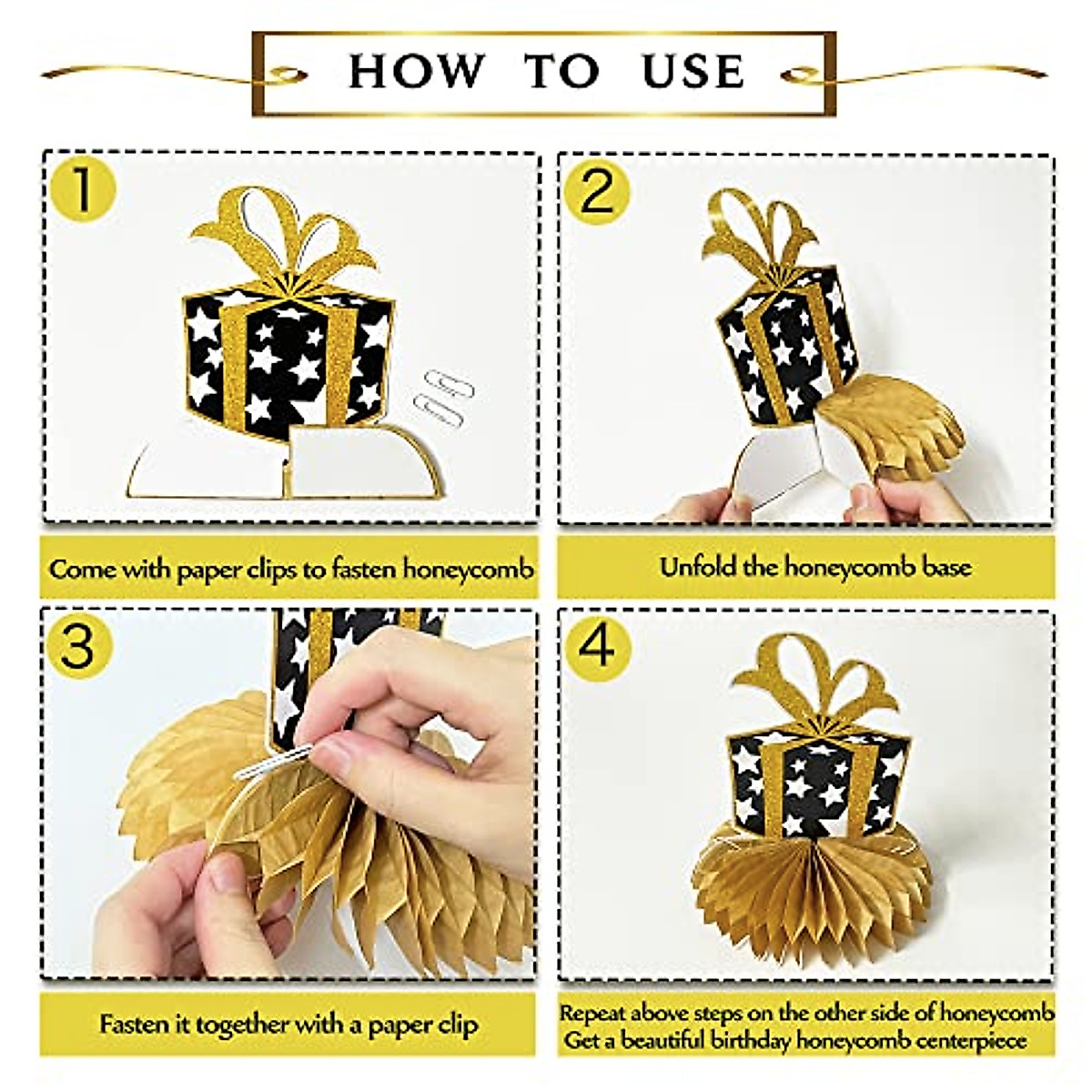 HOW TO USE

1

Come with paper clips to fasten honeycomb

2

Unfold the honeycomb base

3

Fasten it together with a paper clip

4

Repeat above steps on the other side of honeycomb
Get a beautiful birthday honeycomb centerpiece