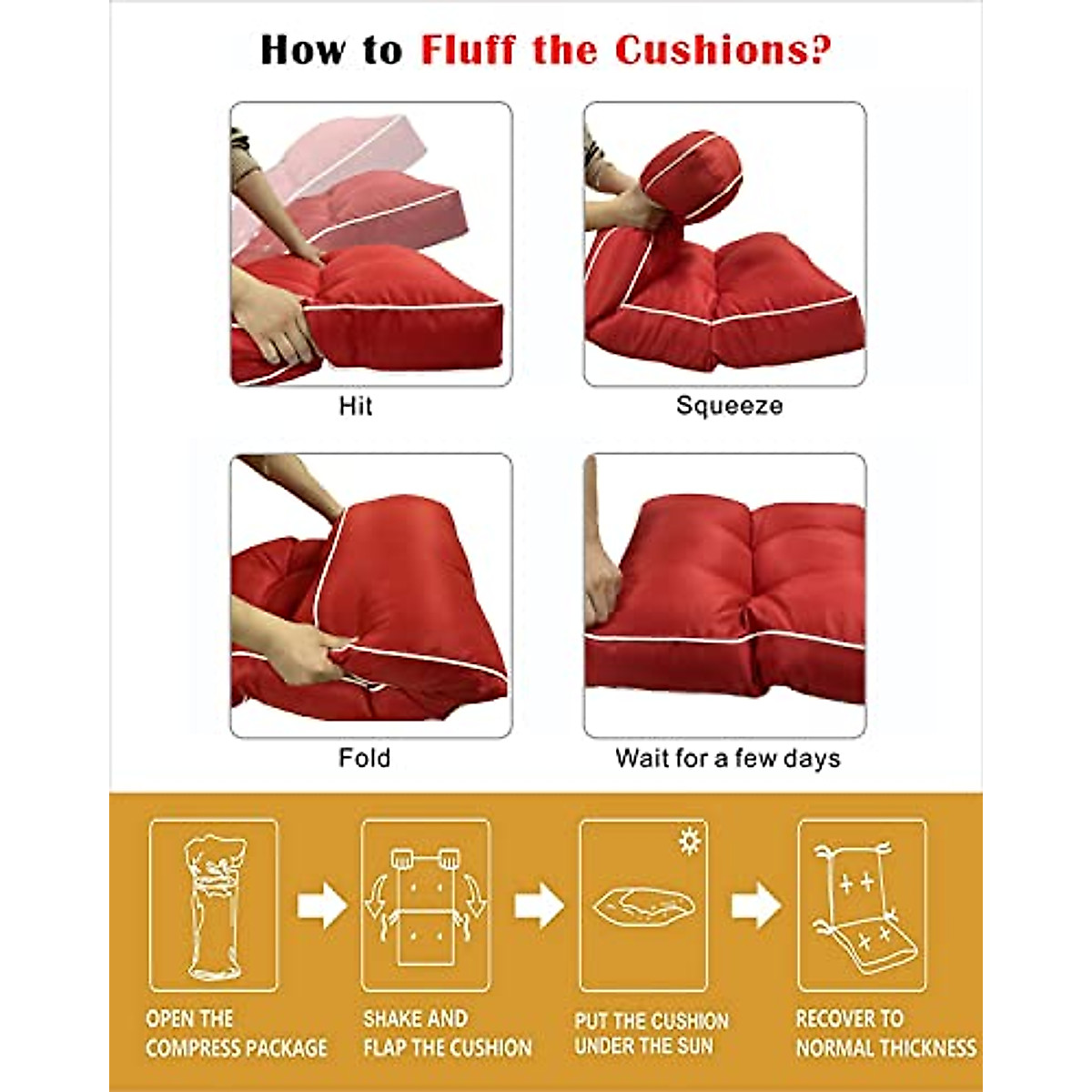 How to Fluff the Cushions?

Hit

Squeeze

Fold

Wait for a few days

OPEN THE COMPRESS PACKAGE

SHAKE AND FLAP THE CUSHION

PUT THE CUSHION UNDER THE SUN

RECOVER TO NORMAL THICKNESS