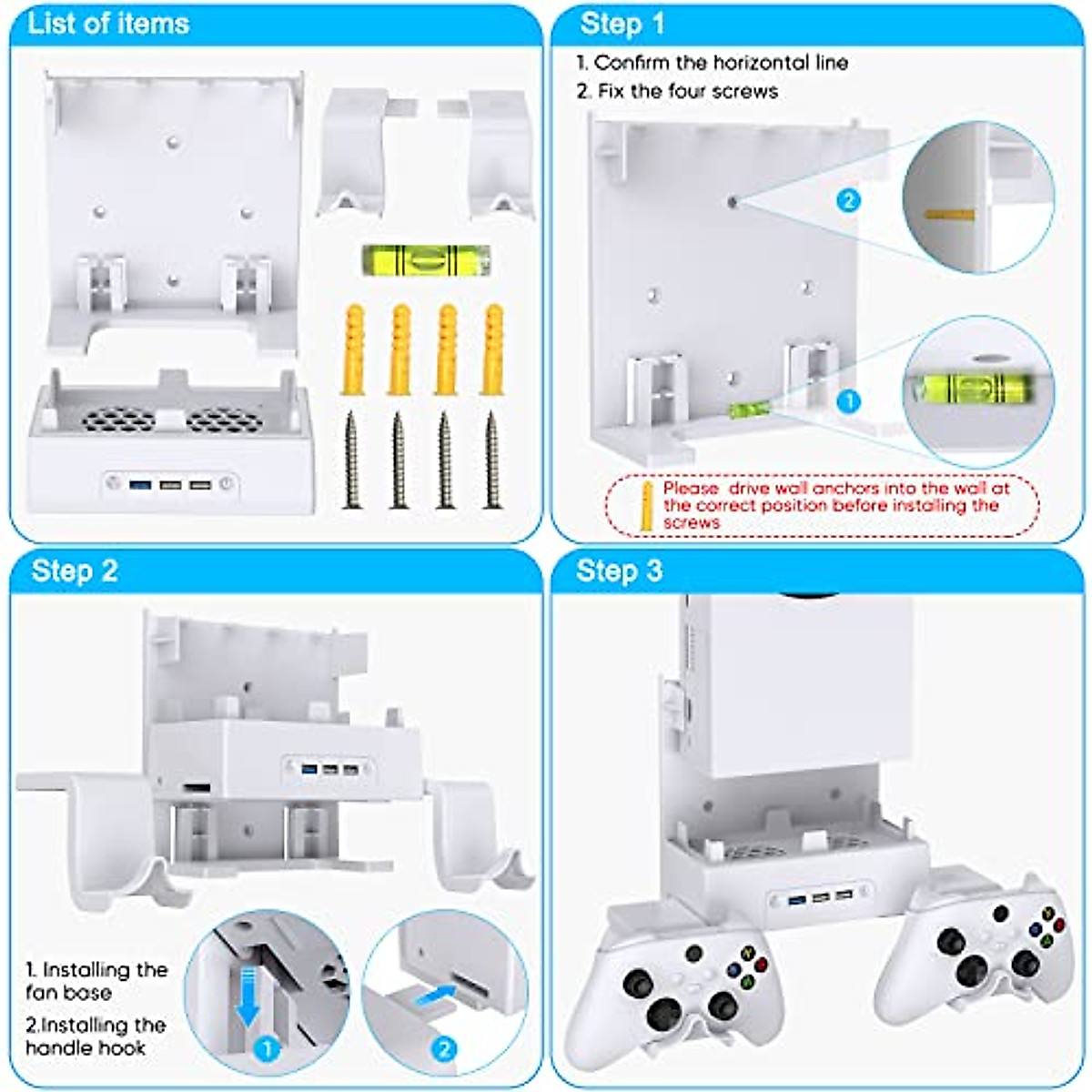 List of items

Step 1

1. Confirm the horizontal line
2. Fix the four screws

2

1

Please drive wall anchors into the wall at the correct position before installing the screws

Step 2

1. Installing the fan base
2.Installing the handle hook

1

2

Step 3