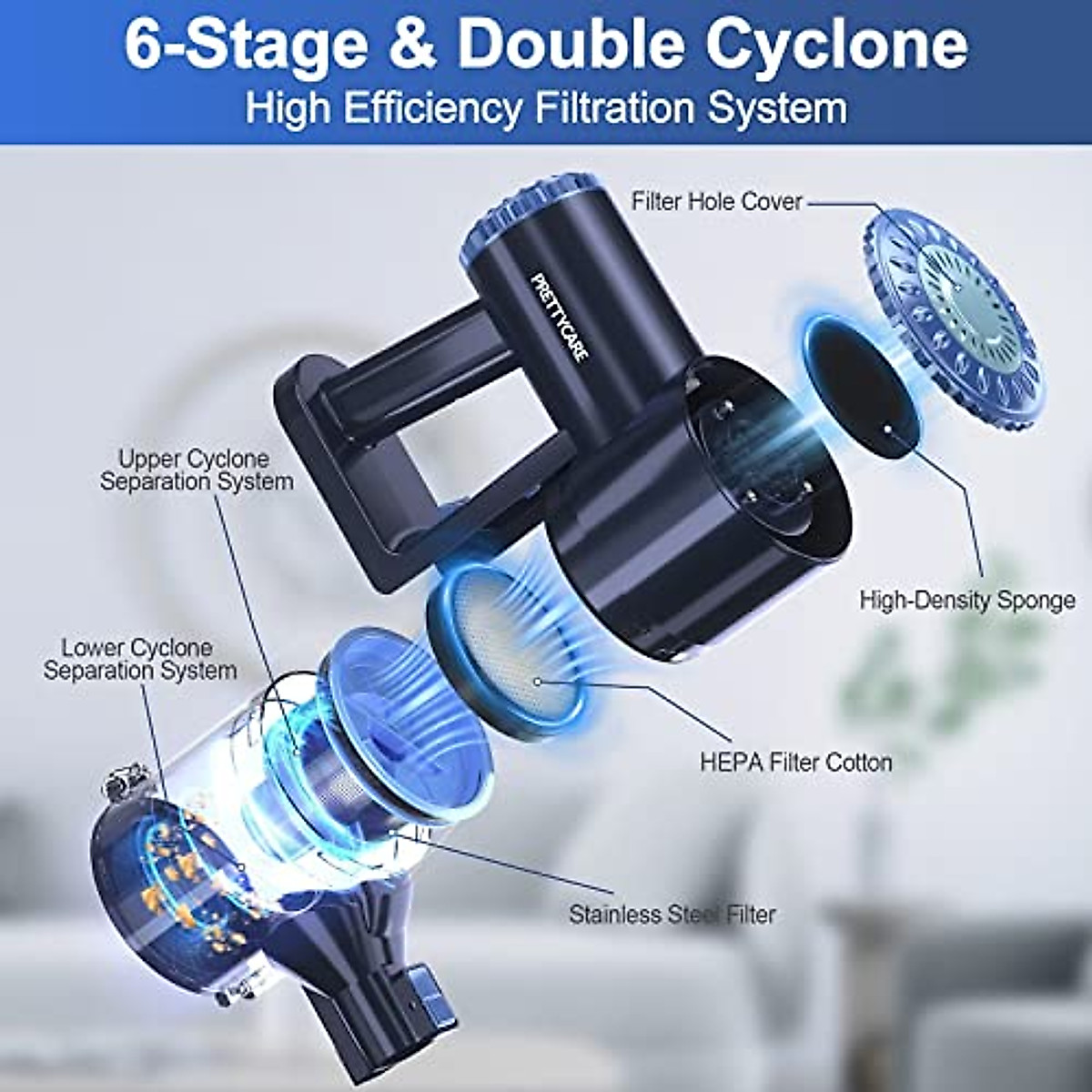 6-Stage & Double Cyclone
High Efficiency Filtration System

Filter Hole Cover

PRETTYCARE

Upper Cyclone Separation System

High-Density Sponge

Lower Cyclone Separation System

HEPA Filter Cotton

Stainless Steel Filter