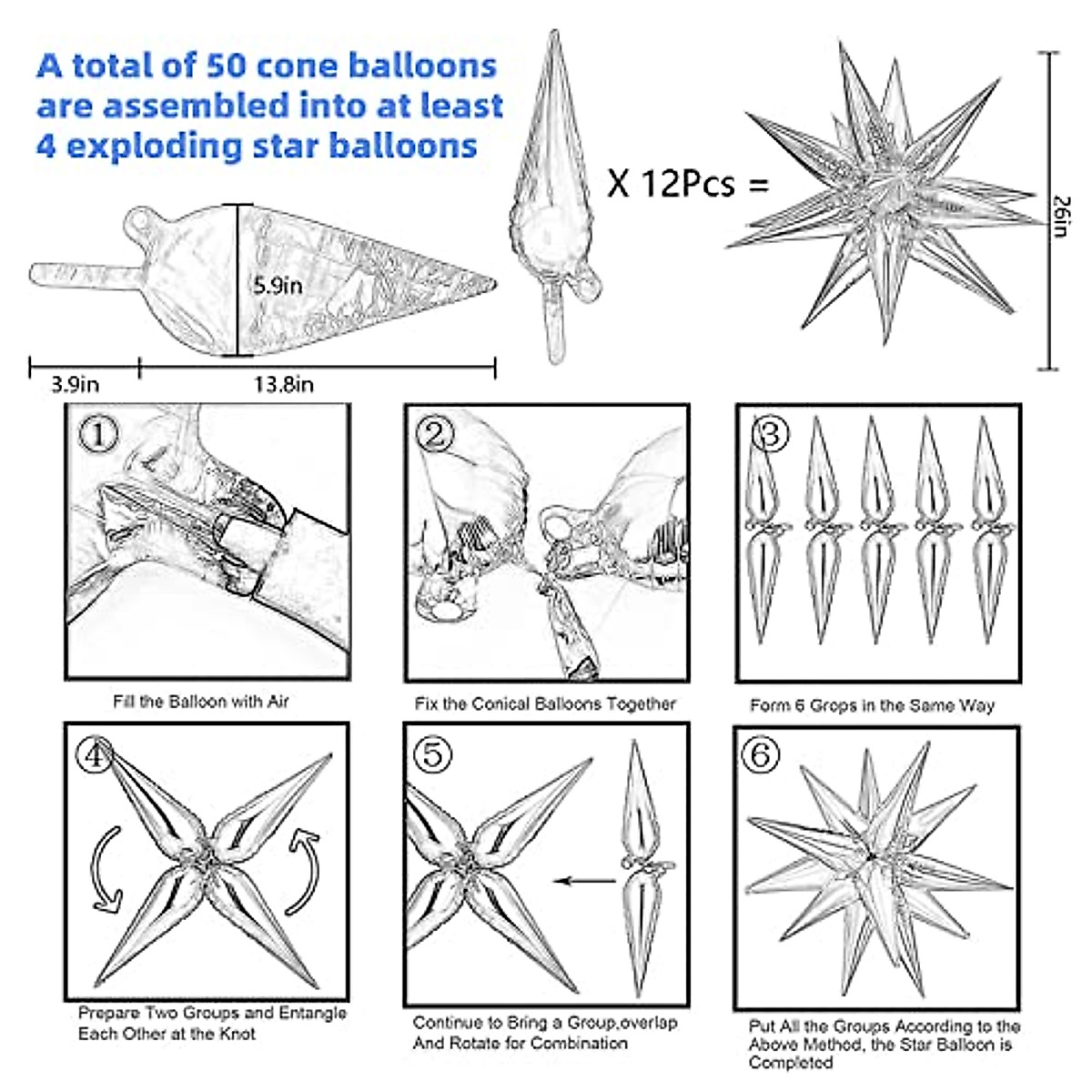 A total of 50 cone balloons are assembled into at least 4 exploding star balloons

X 12Pcs =

26in

5.9in

3.9in

13.8in

①

Fill the Balloon with Air

②

Fix the Conical Balloons Together

③

Form 6 Grops in the Same Way

④

Prepare Two Groups and Entangle Each Other at the Knot

⑤

Continue to Bring a Group,overlap And Rotate for Combination

⑥

Put All the Groups According to the Above Method, the Star Balloon is Completed