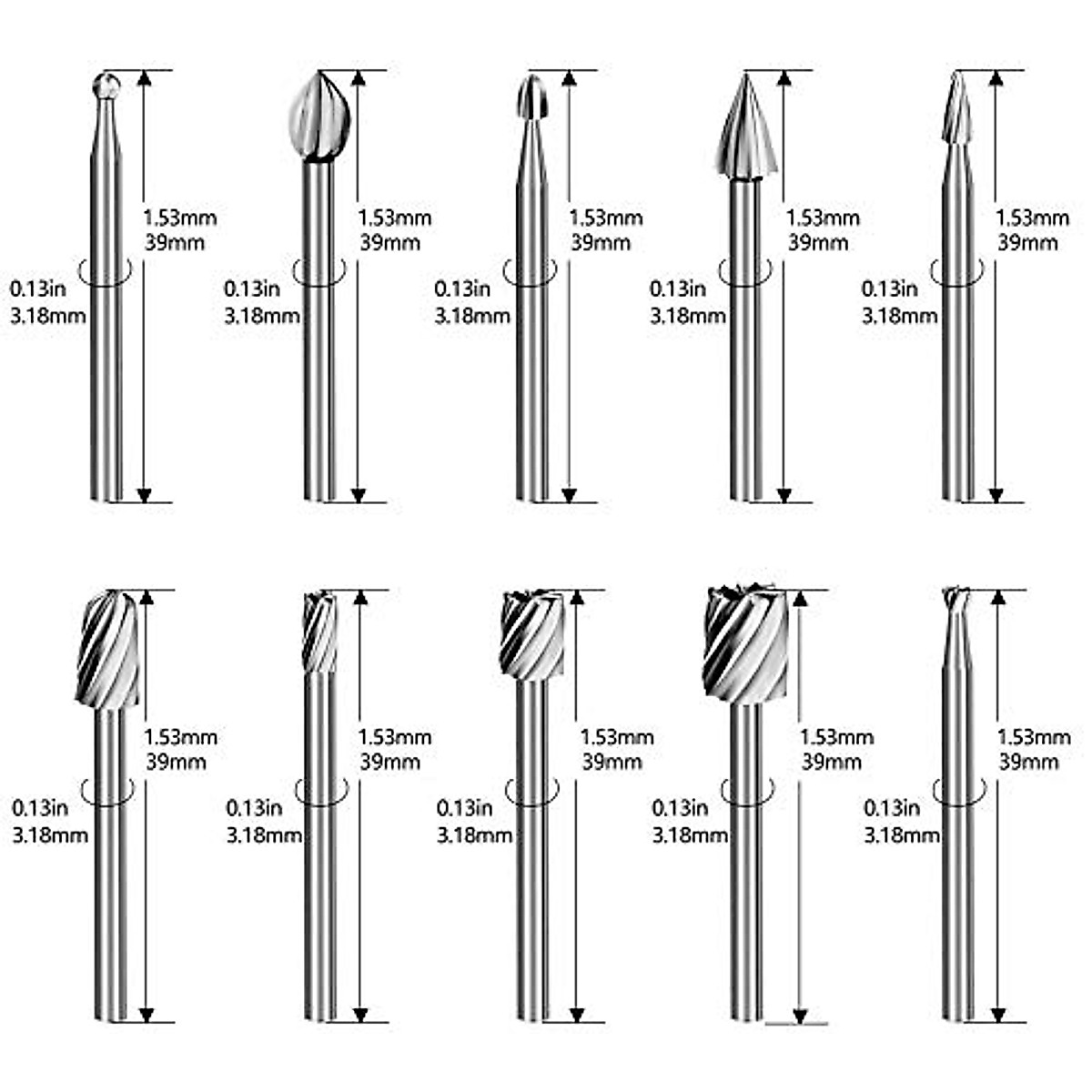 1.53mm
39mm

0.13in
3.18mm

1.53mm
39mm

0.13in
3.18mm

1.53mm
39mm

0.13in
3.18mm

1.53mm
39mm

0.13in
3.18mm

1.53mm
39mm

0.13in
3.18mm

1.53mm
39mm

0.13in
3.18mm

1.53mm
39mm

0.13in
3.18mm

1.53mm
39mm

0.13in
3.18mm

1.53mm
39mm

0.13in
3.18mm

1.53mm
39mm

0.13in
3.18mm