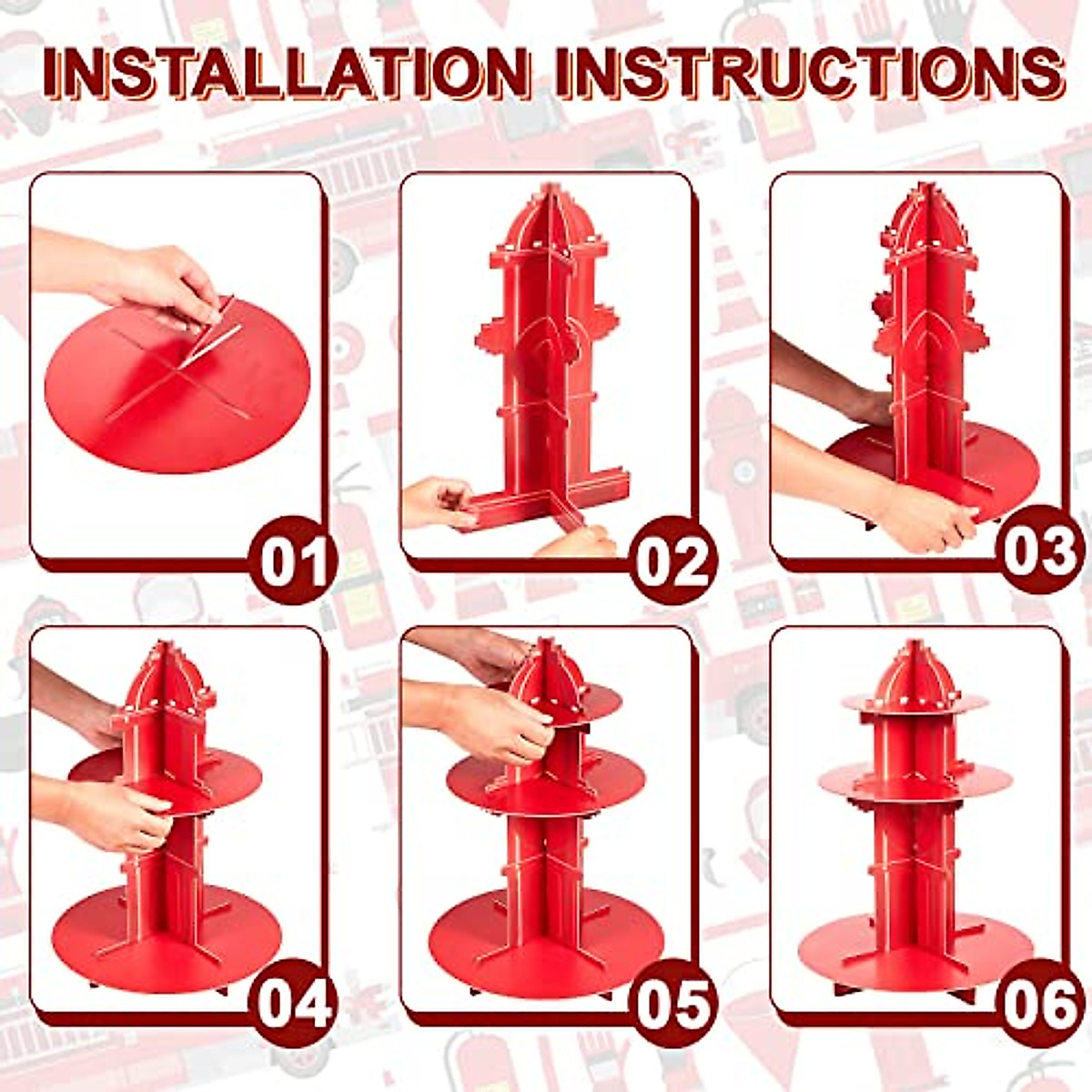 INSTALLATION INSTRUCTIONS

01

02

03

04

05

06