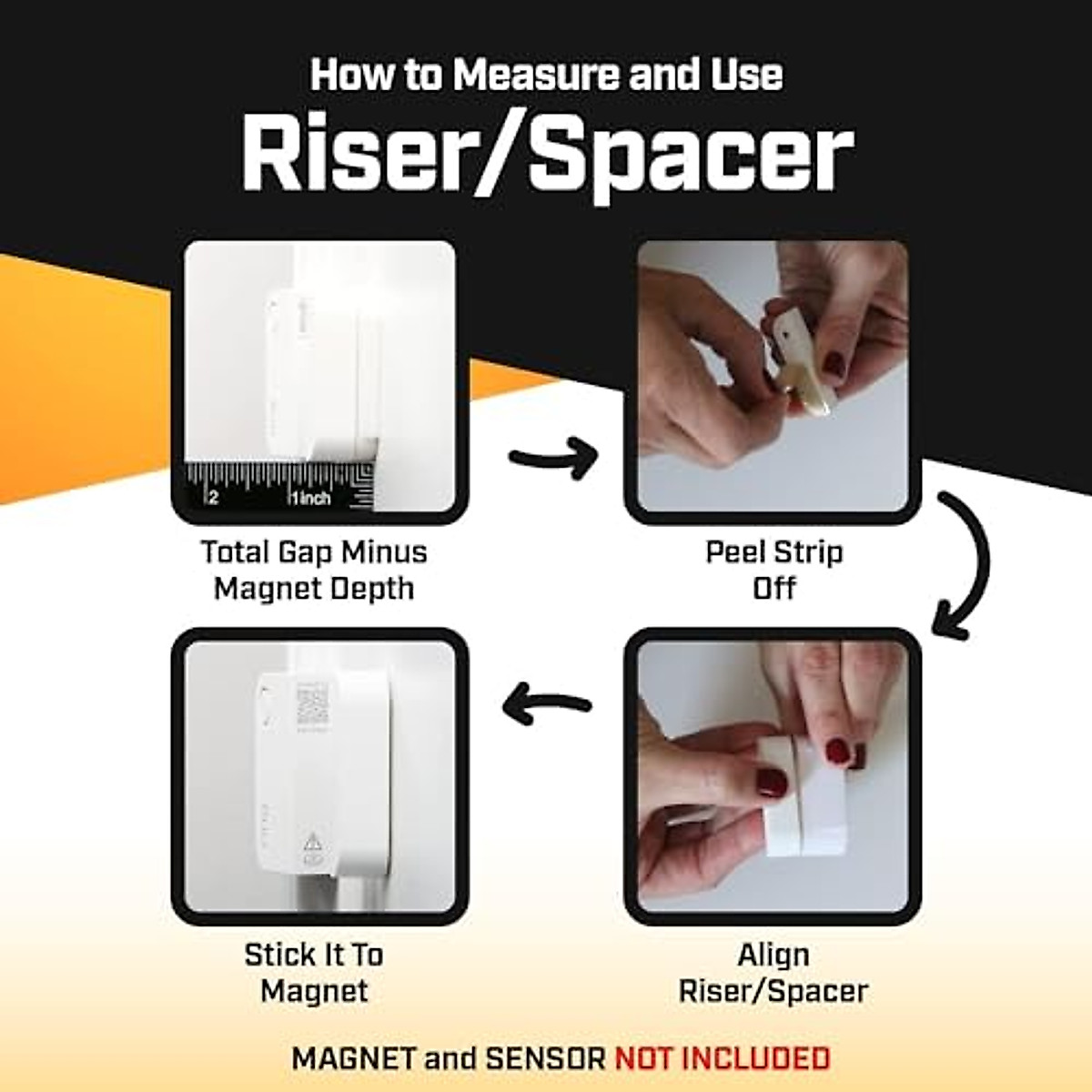 How to Measure and Use
Riser/Spacer

2 1inch

Total Gap Minus Magnet Depth

Peel Strip Off

Stick It To Magnet

Align Riser/Spacer

MAGNET and SENSOR NOT INCLUDED